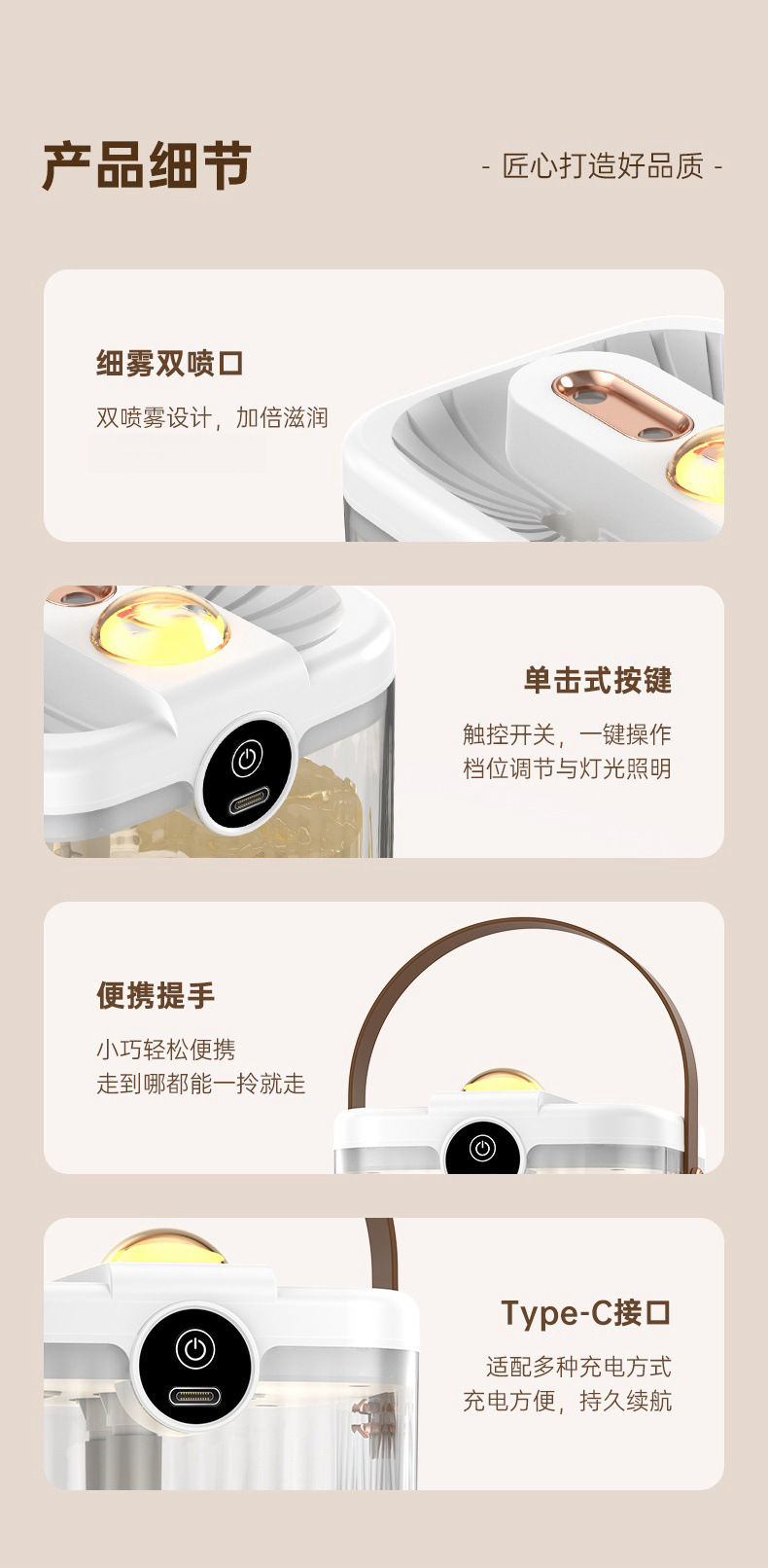 产品细节

- 匠心打造好品质 -

细雾双喷口

双喷雾设计，加倍滋润

单击式按键

触控开关，一键操作
档位调节与灯光照明

便携提手

小巧轻松便携
走到哪都能一拎就走

Type-C接口

适配多种充电方式
充电方便，持久续航