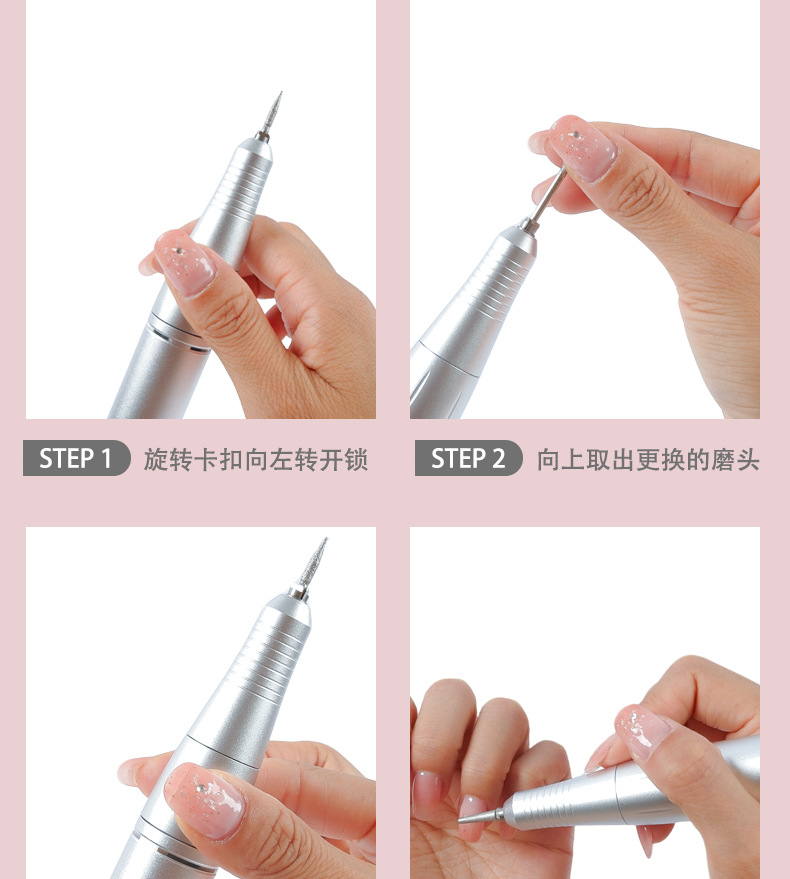 STEP 1 旋转卡扣向左转开锁

STEP 2 向上取出更换的磨头