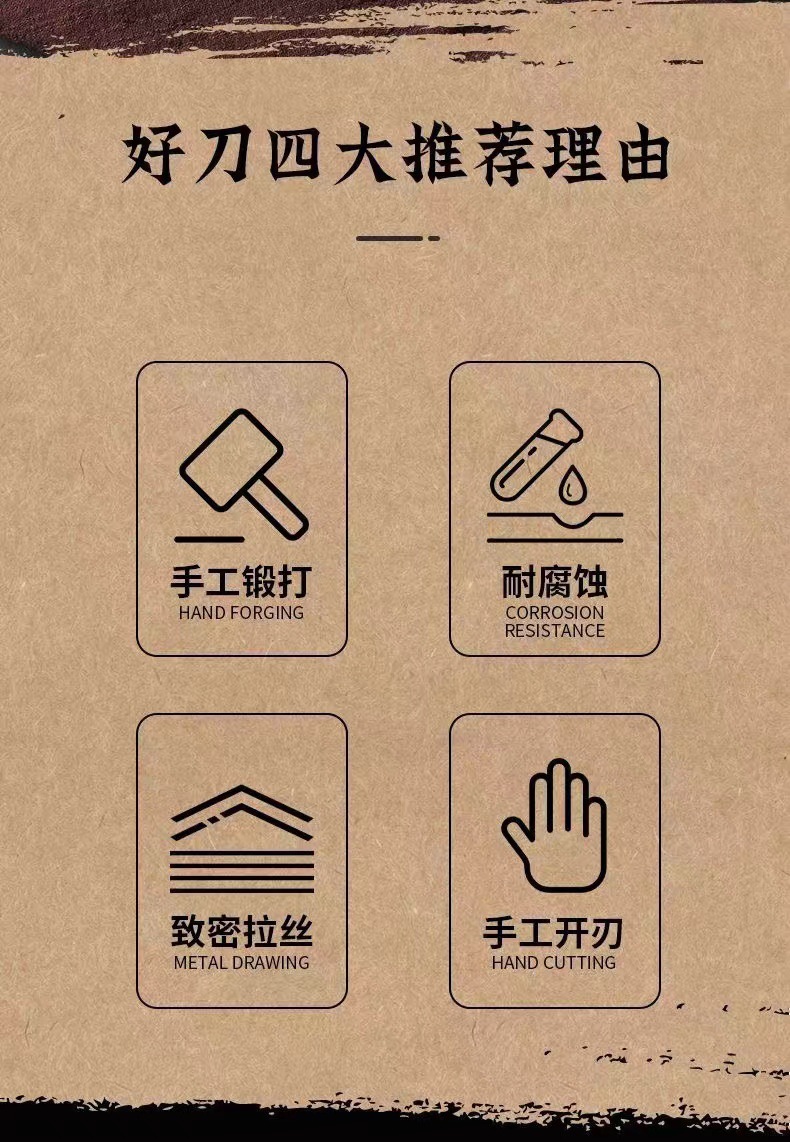 好刀四大推荐理由

手工锻打
HAND FORGING

耐腐蚀
CORROSION RESISTANCE

致密拉丝
METAL DRAWING

手工开刃
HAND CUTTING