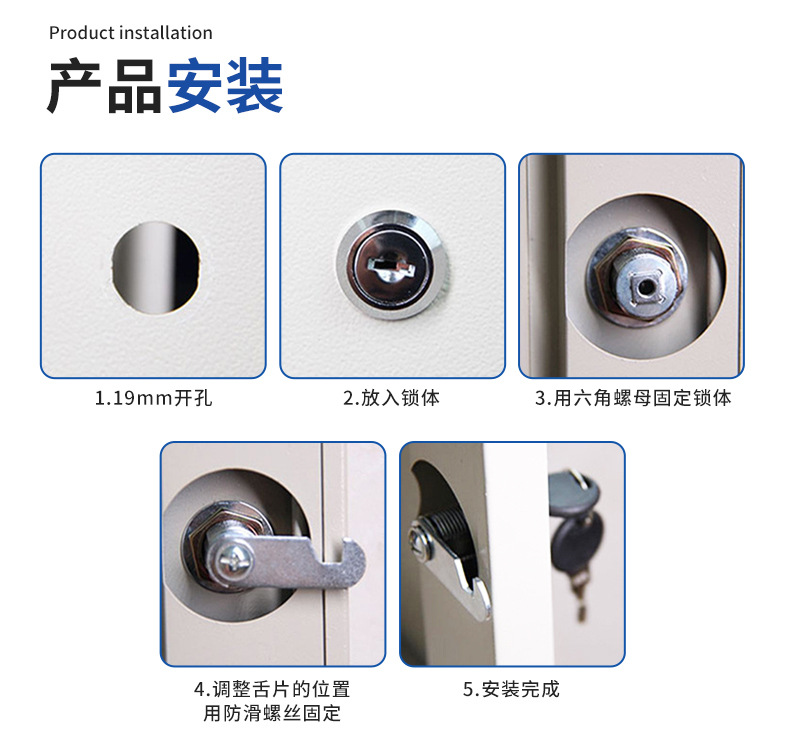 Product installation

产品安装

1.19mm开孔

2.放入锁体

3.用六角螺母固定锁体

4.调整舌片的位置
用防滑螺丝固定

5.安装完成