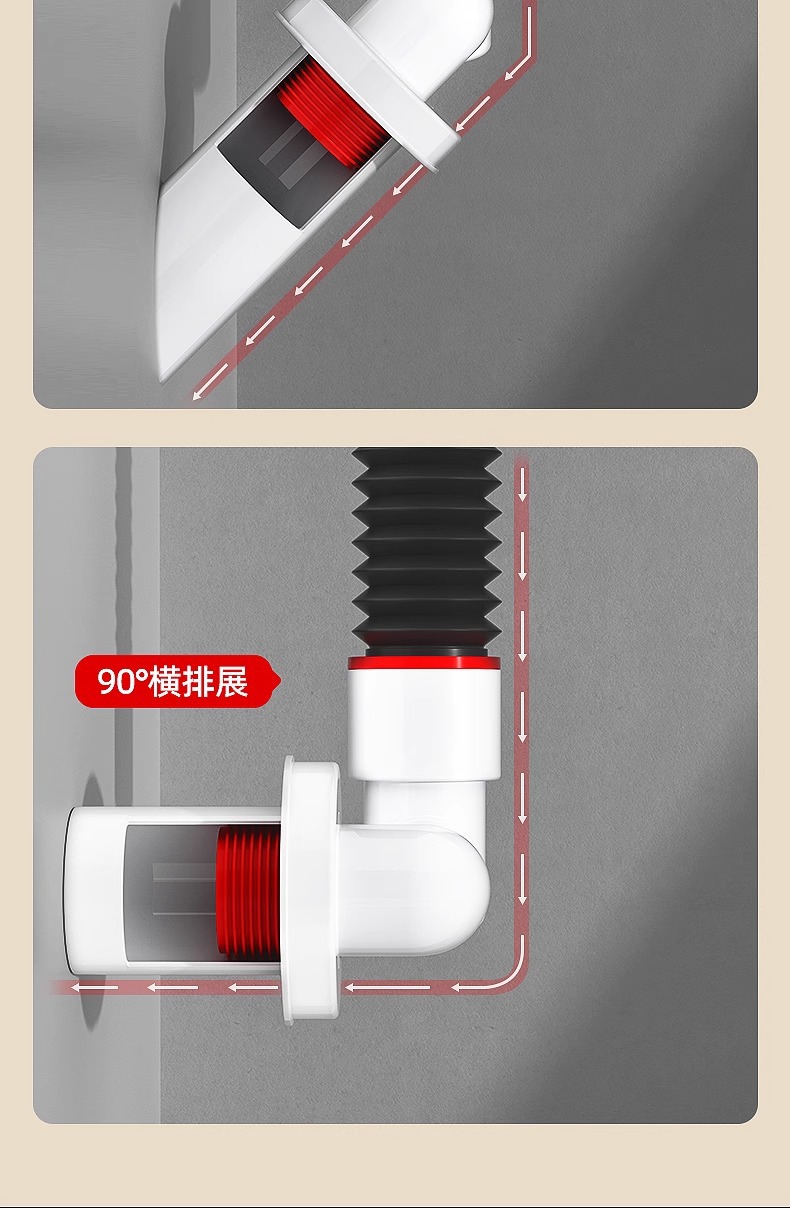 90°横排展