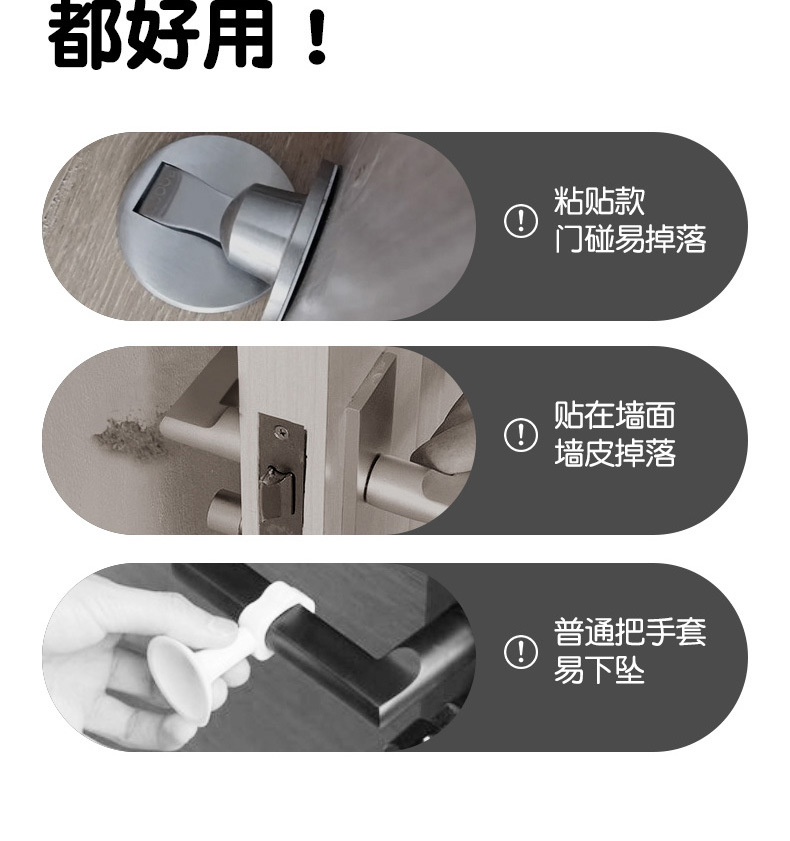 都好用！

!
粘贴款
门碰易掉落

!
贴在墙面
墙皮掉落

!
普通把手套
易下坠