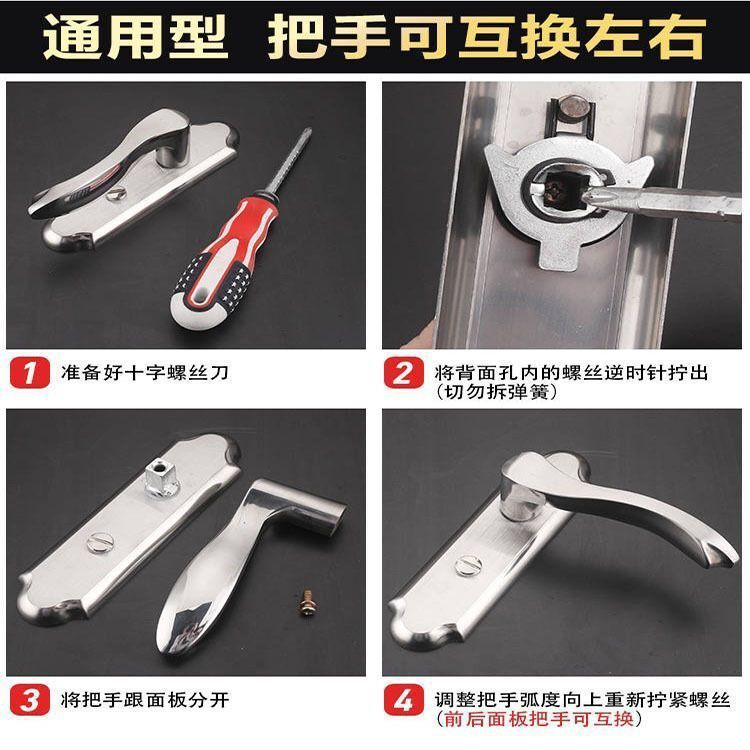 通用型 把手可互换左右

1 准备好十字螺丝刀

2 将背面孔内的螺丝逆时针拧出（切勿拆弹簧）

3 将把手跟面板分开

4 调整把手弧度向上重新拧紧螺丝（前后面板把手可互换）