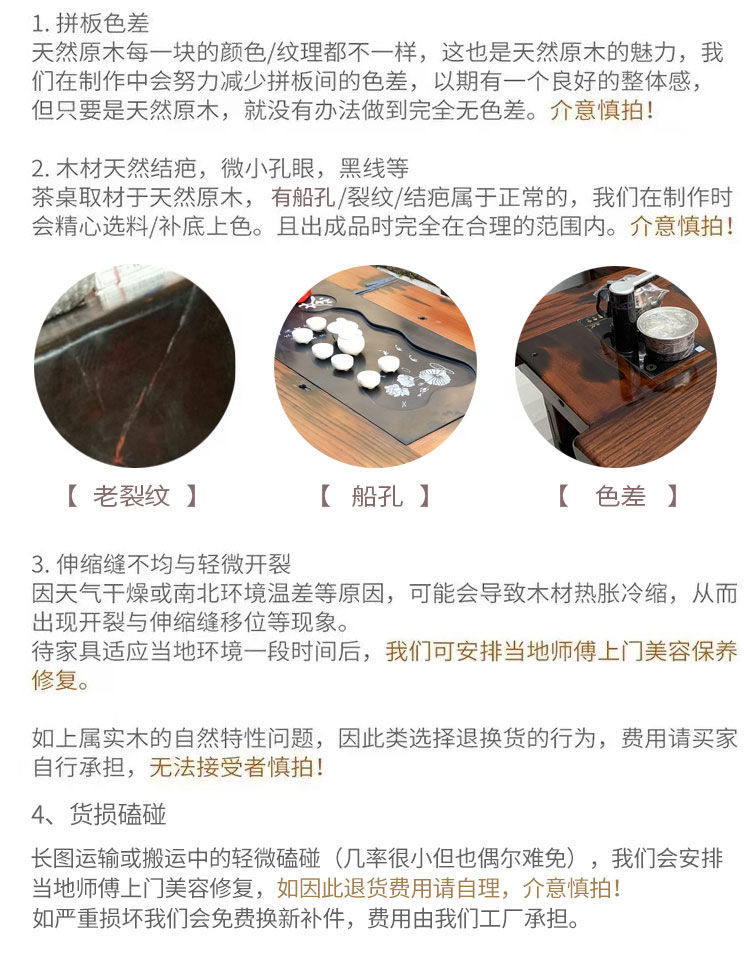 1. 拼板色差
天然原木每一块的颜色/纹理都不一样，这也是天然原木的魅力，我们在制作中会努力减少拼板间的色差，以期有一个良好的整体感，但只要是天然原木，就没有办法做到完全无色差。介意慎拍！

2. 木材天然结疤，微小孔眼，黑线等
茶桌取材于天然原木，有船孔/裂纹/结疤属于正常的，我们在制作时会精心选料/补底上色。且出成品时完全在合理的范围内。介意慎拍！

【 老裂纹 】

【 船孔 】

【 色差 】

3. 伸缩缝不均与轻微开裂
因天气干燥或南北环境温差等原因，可能会导致木材热胀冷缩，从而出现开裂与伸缩缝移位等现象。
待家具适应当地环境一段时间后，我们可安排当地师傅上门美容保养修复。

如上属实木的自然特性问题，因此类选择退换货的行为，费用请买家自行承担，无法接受者慎拍！

4、货损磕碰

长图运输或搬运中的轻微磕碰（几率很小但也偶尔难免），我们会安排当地师傅上门美容修复，如因此退货费用请自理，介意慎拍！
如严重损坏我们会免费换新补件，费用由我们工厂承担。