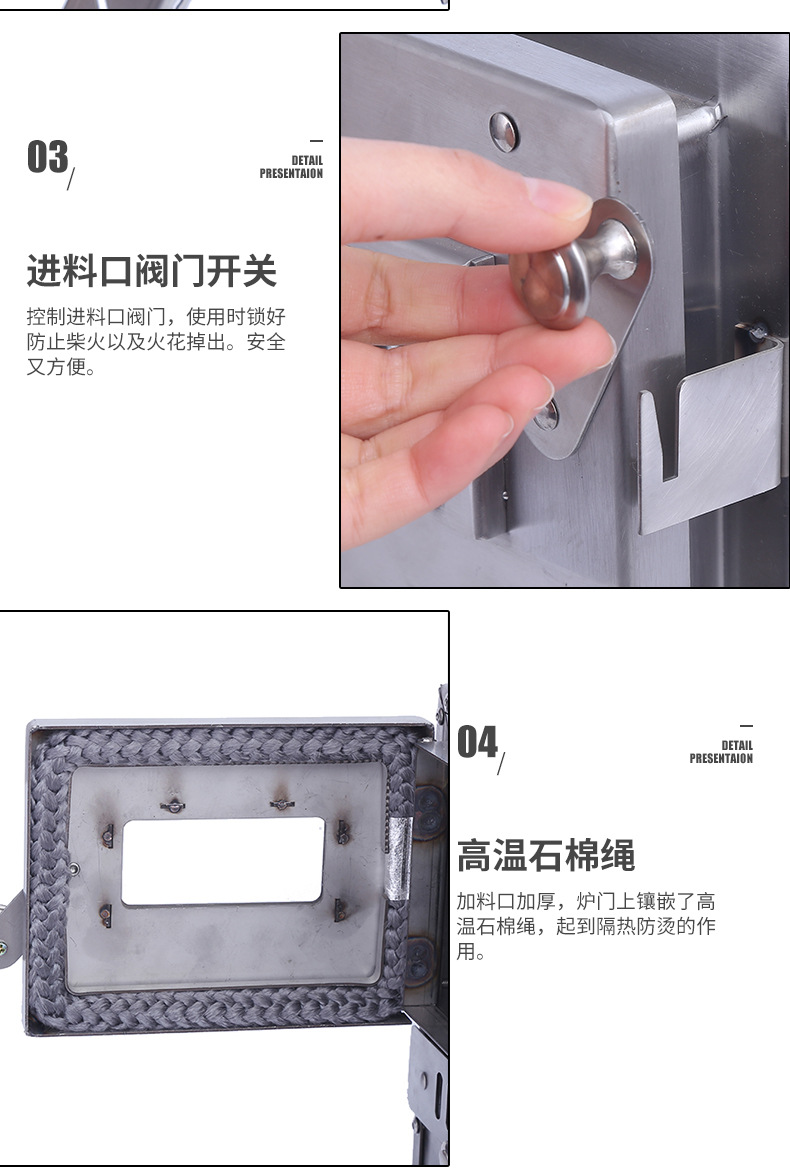 03/

DETAIL
PRESENTAION

进料口阀门开关

控制进料口阀门，使用时锁好防止柴火以及火花掉出。安全又方便。

04/

DETAIL
PRESENTAION

高温石棉绳

加料口加厚，炉门上镶嵌了高温石棉绳，起到隔热防烫的作用。