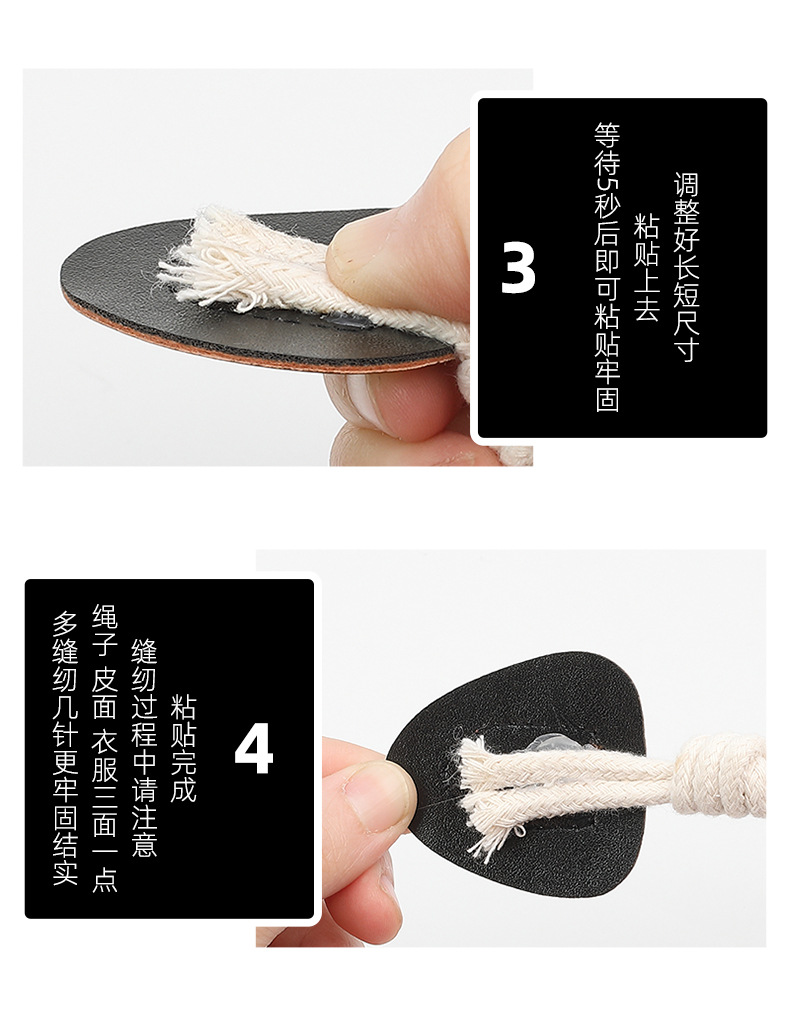 3

调整好长短尺寸
粘贴上去
等待5秒后即可粘贴牢固

4

粘贴完成
缝纫过程中请注意
绳子 皮面 衣服三面一点
多缝纫几针更牢固结实