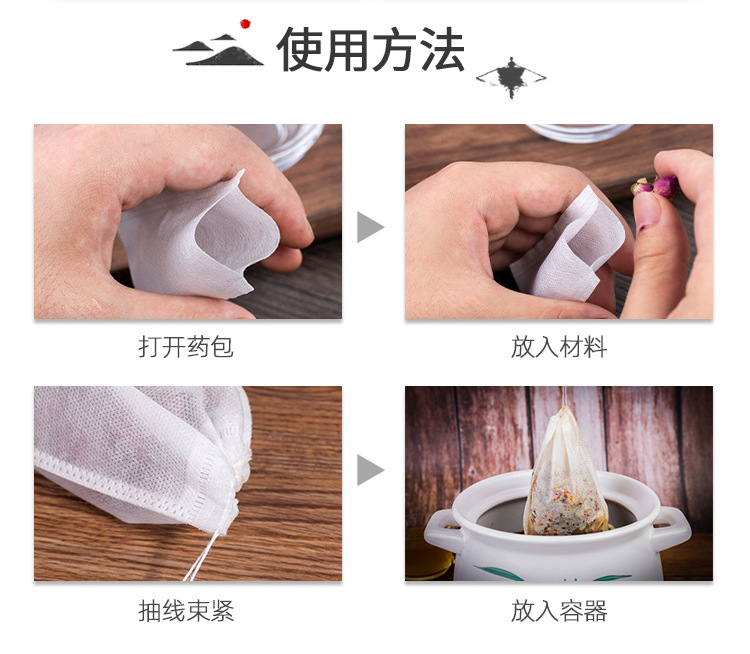 使用方法

打开药包

放入材料

抽线束紧

放入容器