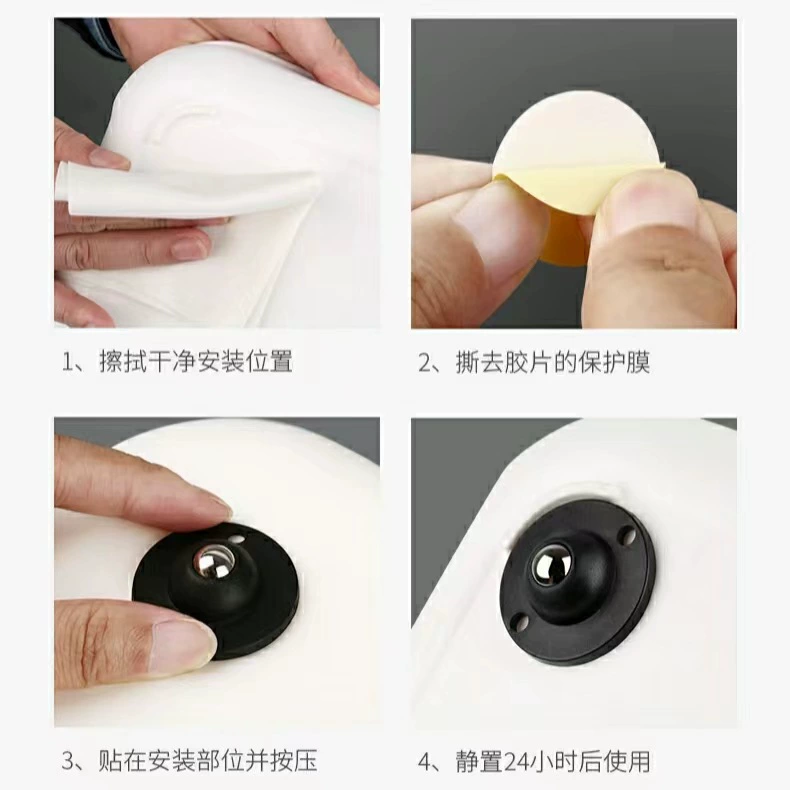 1、擦拭干净安装位置

2、撕去胶片的保护膜

3、贴在安装部位并按压

4、静置24小时后使用