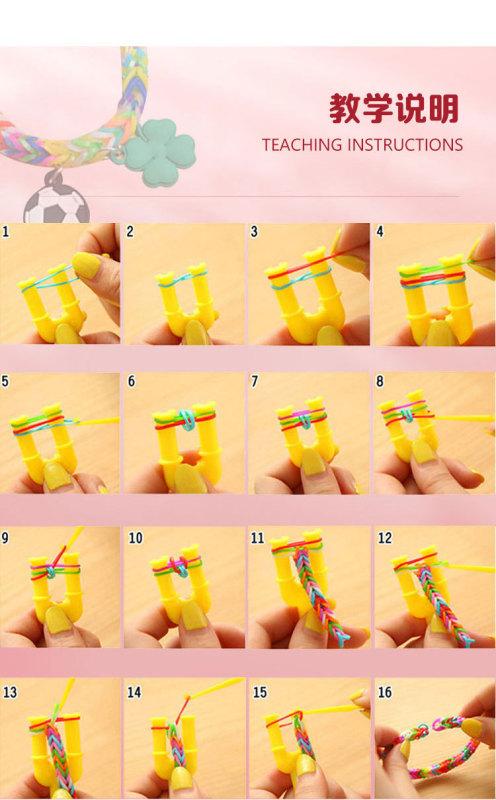 教学说明
TEACHING INSTRUCTIONS

1

2

3

4

5

6

7

8

9

10

11

12

13

14

15

16