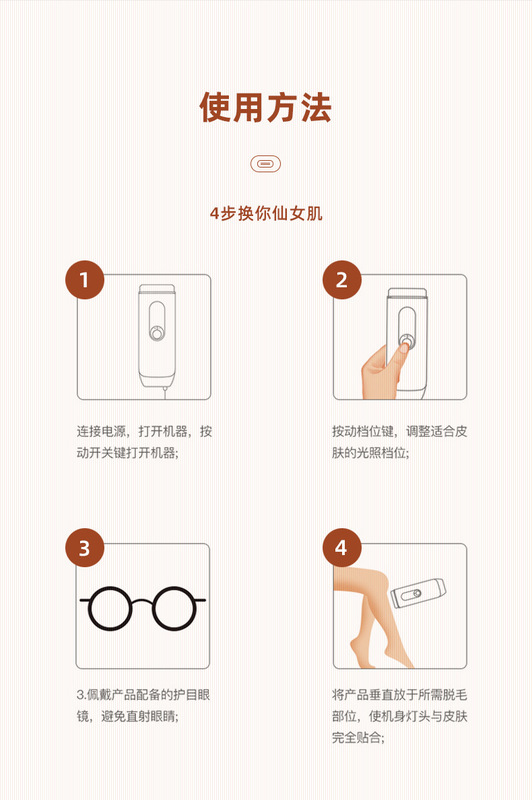 使用方法

4步换你仙女肌

1

连接电源，打开机器，按动开关键打开机器;

2

按动档位键，调整适合皮肤的光照档位;

3

3.佩戴产品配备的护目眼镜，避免直射眼睛;

4

将产品垂直放于所需脱毛部位，使机身灯头与皮肤完全贴合;