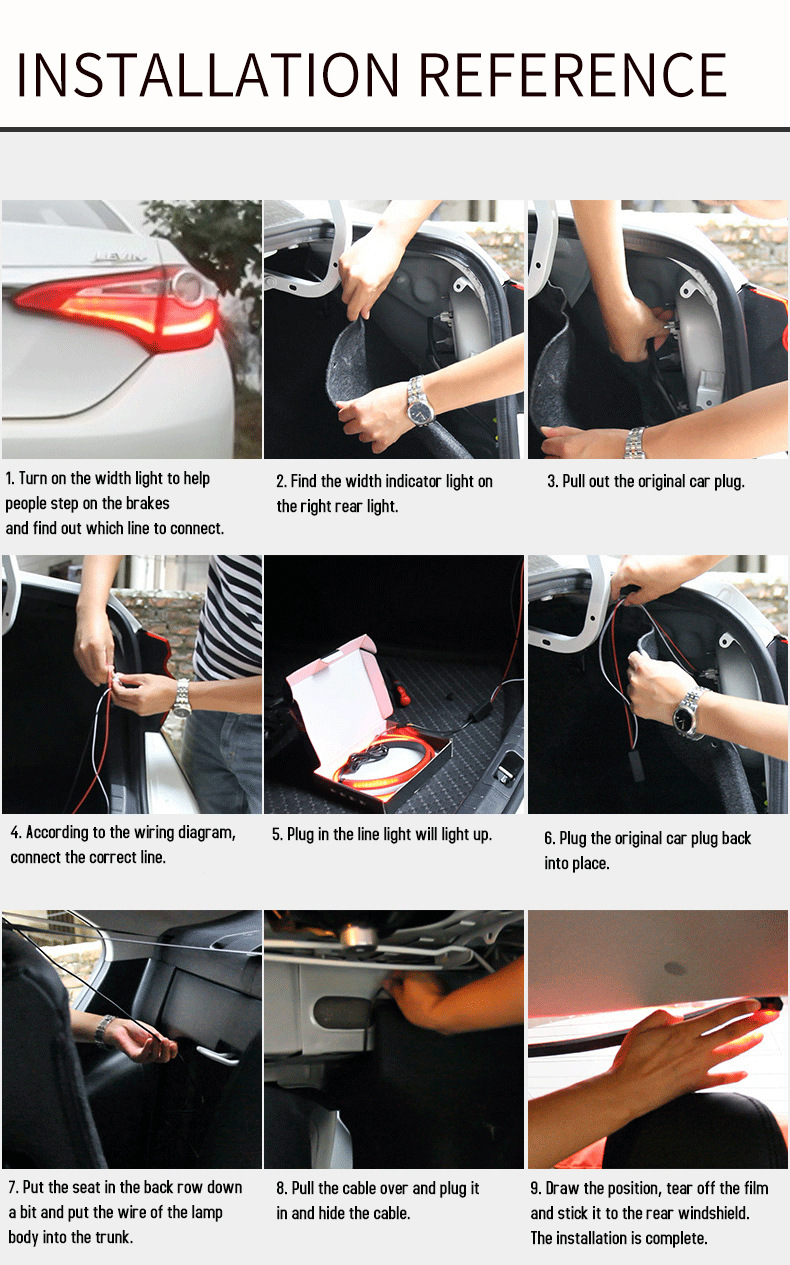 INSTALLATION REFERENCE

LEVIN

1. Turn on the width light to help people step on the brakes and find out which line to connect.

2. Find the width indicator light on the right rear light.

3. Pull out the original car plug.

4. According to the wiring diagram, connect the correct line.

5. Plug in the line light will light up.

6. Plug the original car plug back into place.

7. Put the seat in the back row down a bit and put the wire of the lamp body into the trunk.

8. Pull the cable over and plug it in and hide the cable.

9. Draw the position, tear off the film and stick it to the rear windshield. The installation is complete.