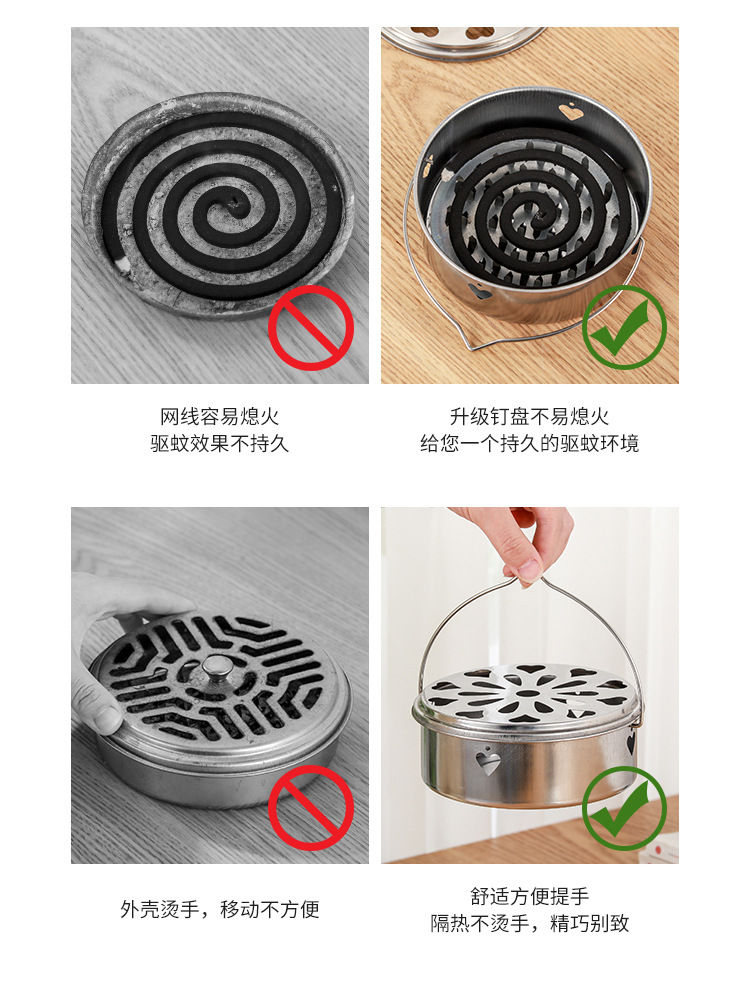 网线容易熄火
驱蚊效果不持久

升级钉盘不易熄火
给您一个持久的驱蚊环境

外壳烫手，移动不方便

舒适方便提手
隔热不烫手，精巧别致