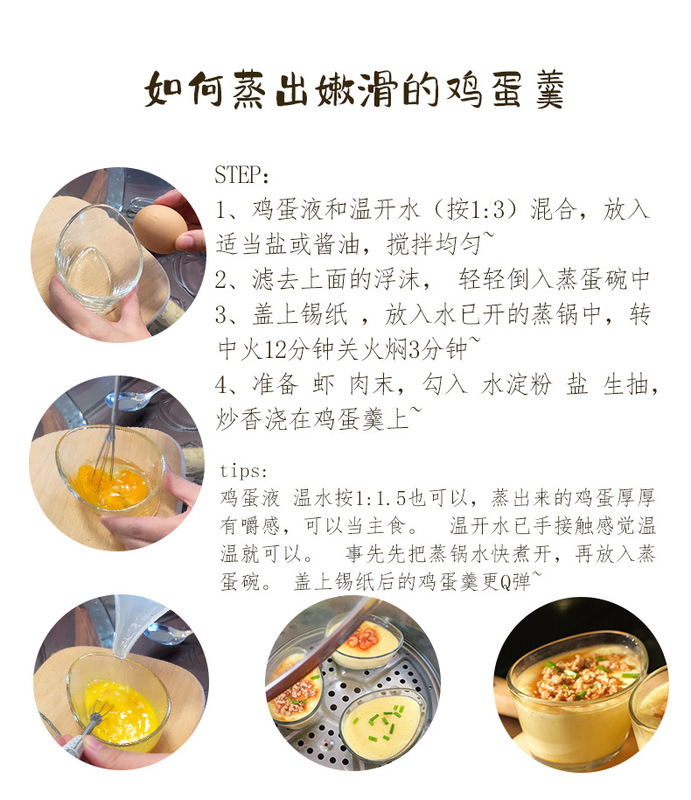 如何蒸出嫩滑的鸡蛋羹

STEP:
1、鸡蛋液和温开水（按1:3）混合，放入适当盐或酱油，搅拌均匀~
2、滤去上面的浮沫， 轻轻倒入蒸蛋碗中
3、盖上锡纸 ，放入水已开的蒸锅中，转中火12分钟关火焖3分钟~
4、准备 虾 肉末，勾入 水淀粉 盐 生抽，炒香浇在鸡蛋羹上~

tips:
鸡蛋液 温水按1:1.5也可以，蒸出来的鸡蛋厚厚有嚼感，可以当主食。 温开水已手接触感觉温温就可以。 事先先把蒸锅水快煮开，再放入蒸蛋碗。 盖上锡纸后的鸡蛋羹更Q弹~