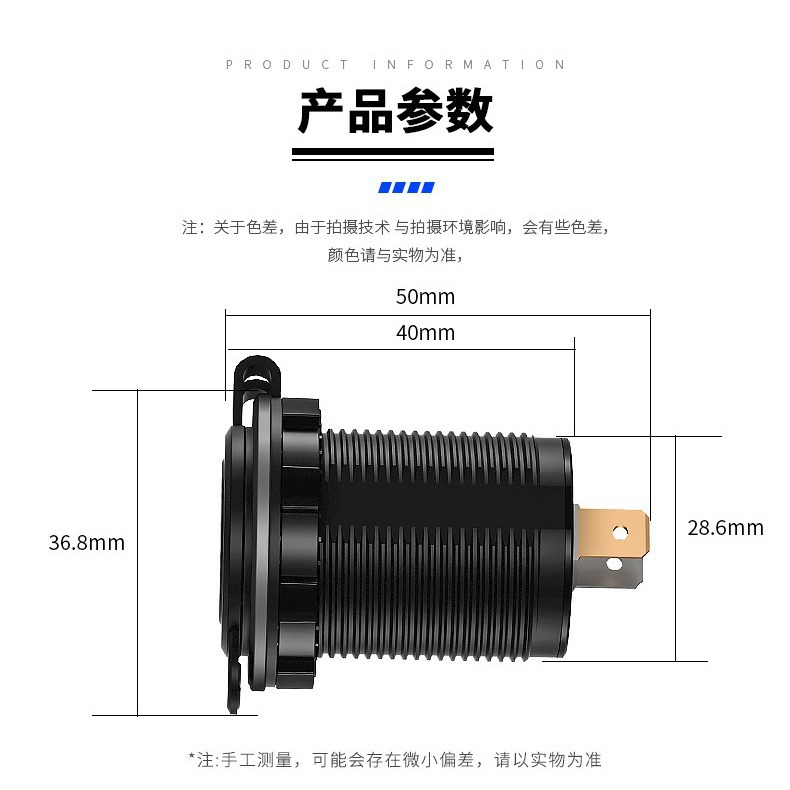 PRODUCT INFORMATION

产品参数

注：关于色差，由于拍摄技术 与拍摄环境影响，会有些色差，颜色请与实物为准，

50mm

40mm

36.8mm

28.6mm

*注:手工测量，可能会存在微小偏差，请以实物为准