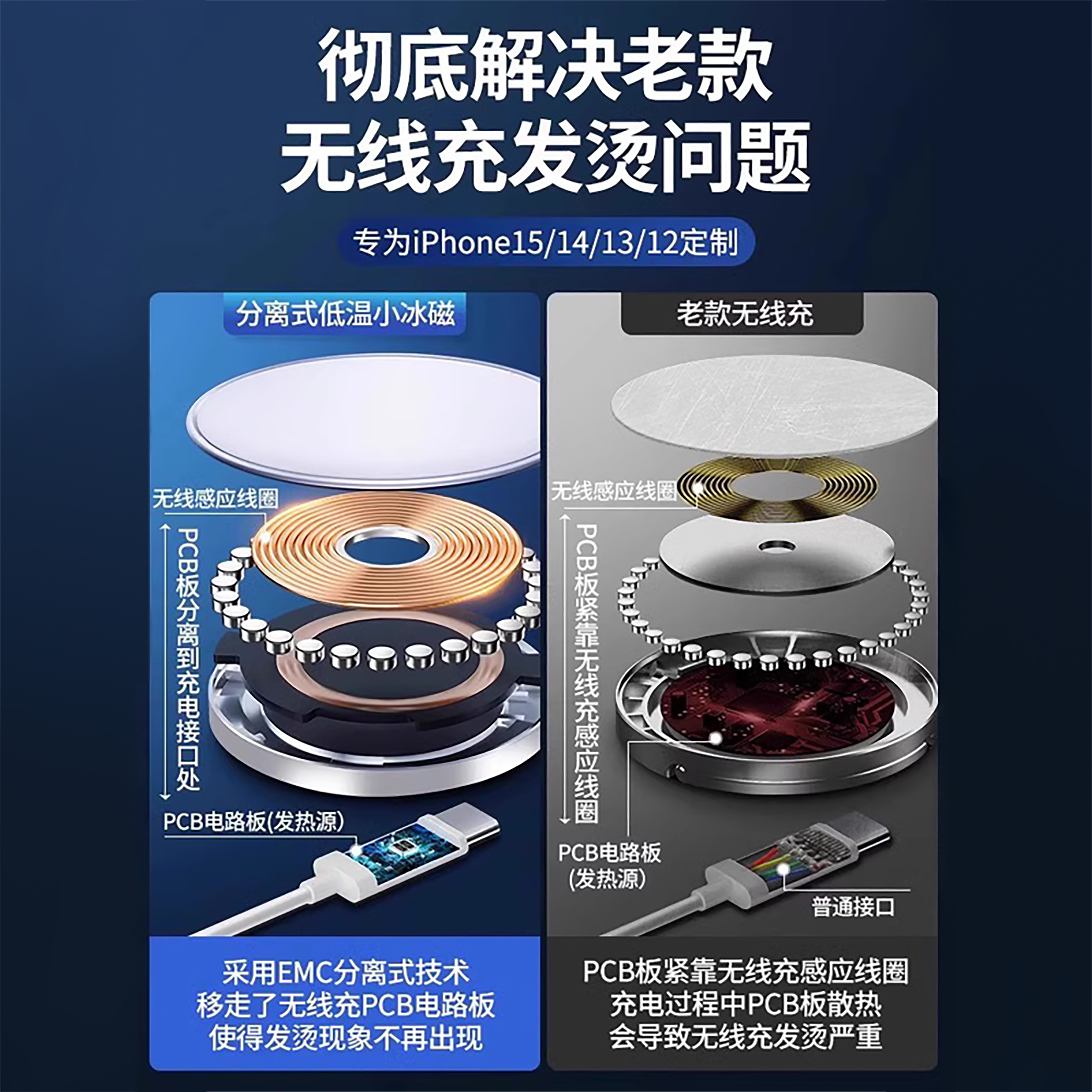 彻底解决老款
无线充发烫问题

专为iPhone15/14/13/12定制

分离式低温小冰磁

无线感应线圈

PCB板分离到充电接口处

PCB电路板(发热源)

采用EMC分离式技术
移走了无线充PCB电路板
使得发烫现象不再出现

老款无线充

无线感应线圈

PCB板紧靠无线充感应线圈

PCB电路板
(发热源)

普通接口

PCB板紧靠无线充感应线圈
充电过程中PCB板散热
会导致无线充发烫严重