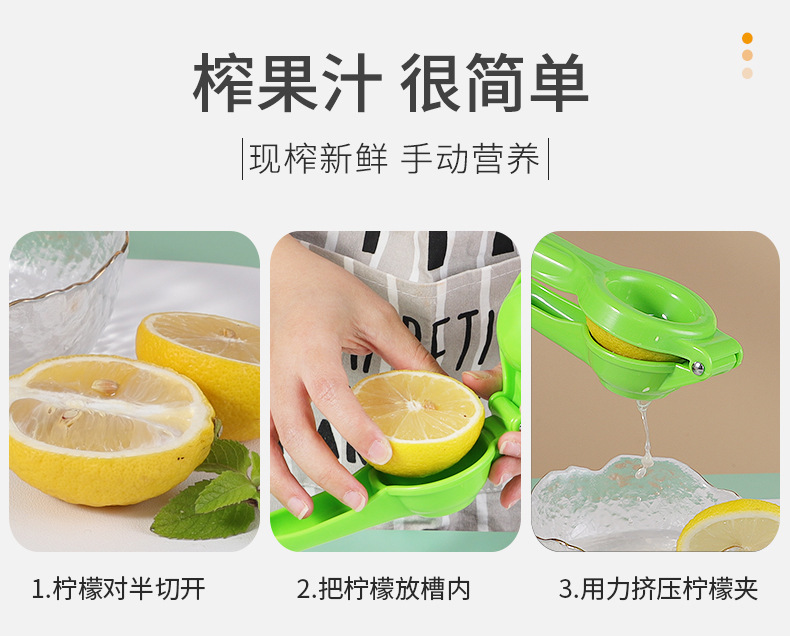 榨果汁 很简单

现榨新鲜 手动营养

1.柠檬对半切开

2.把柠檬放槽内

3.用力挤压柠檬夹