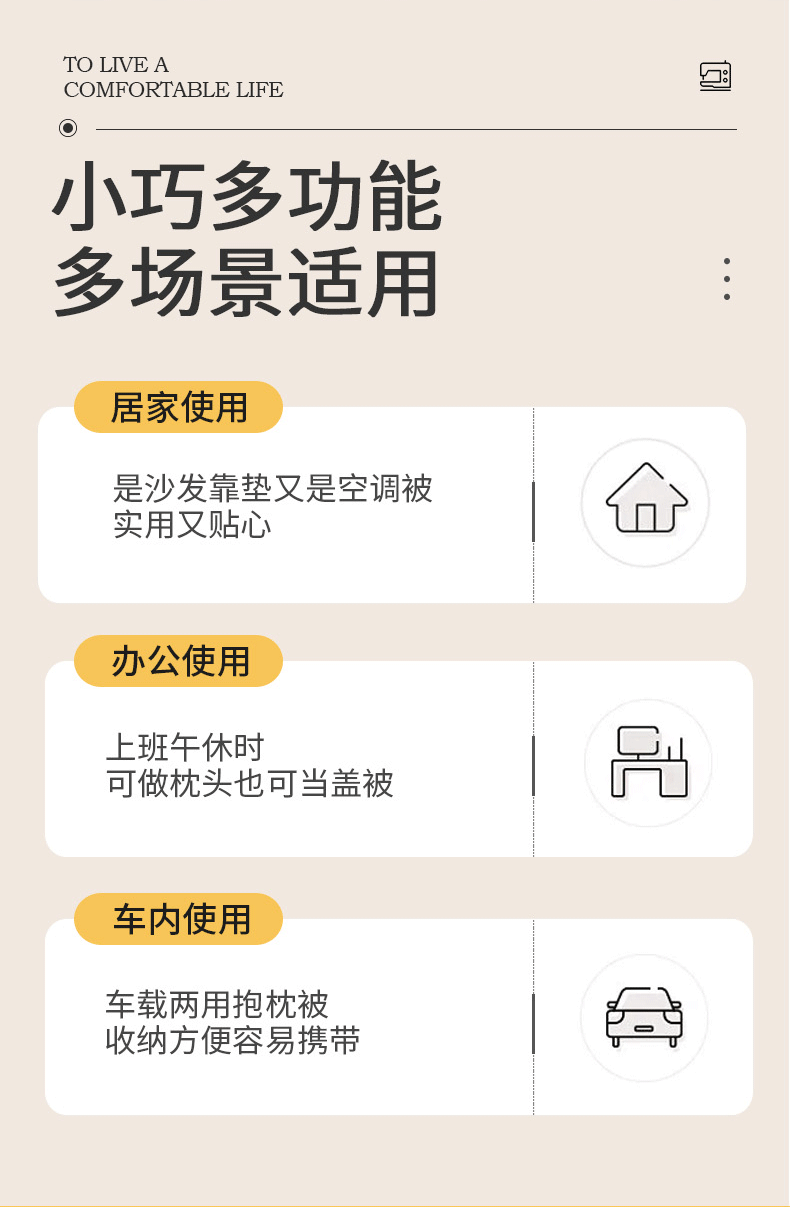 TO LIVE A
COMFORTABLE LIFE

小巧多功能
多场景适用

居家使用

是沙发靠垫又是空调被
实用又贴心

办公使用

上班午休时
可做枕头也可当盖被

车内使用

车载两用抱枕被
收纳方便容易携带