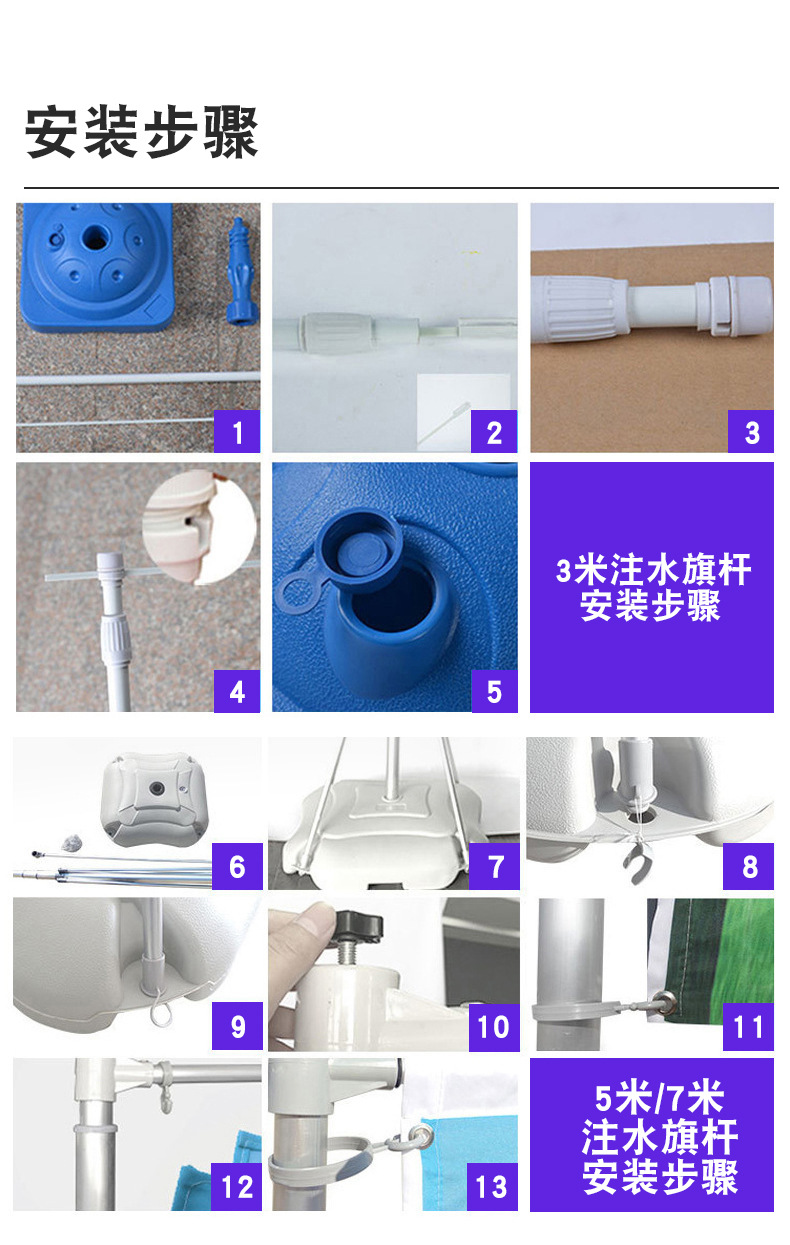 安装步骤

1

2

3

4

5

3米注水旗杆
安装步骤

6

7

8

9

10

11

12

13

5米/7米
注水旗杆
安装步骤