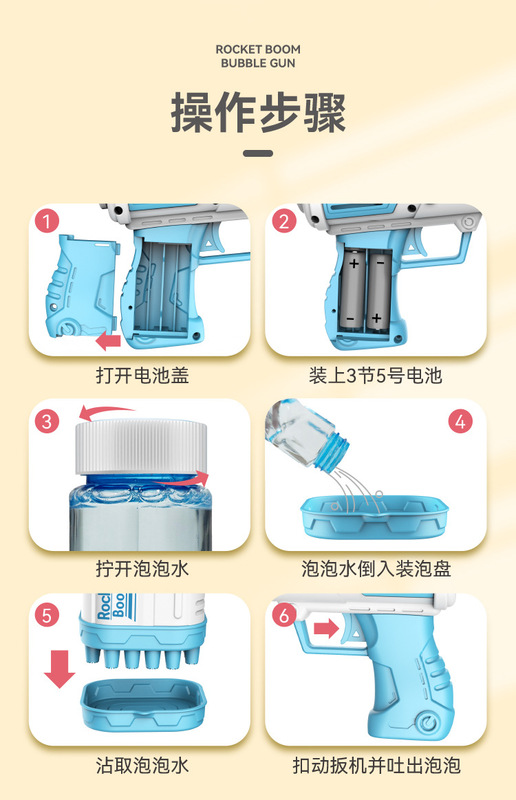 ROCKET BOOM
BUBBLE GUN

操作步骤

1
打开电池盖

2
+
-
-
+
装上3节5号电池

3
拧开泡泡水

4
泡泡水倒入装泡盘

5
Rock
Boo
沾取泡泡水

6
扣动扳机并吐出泡泡