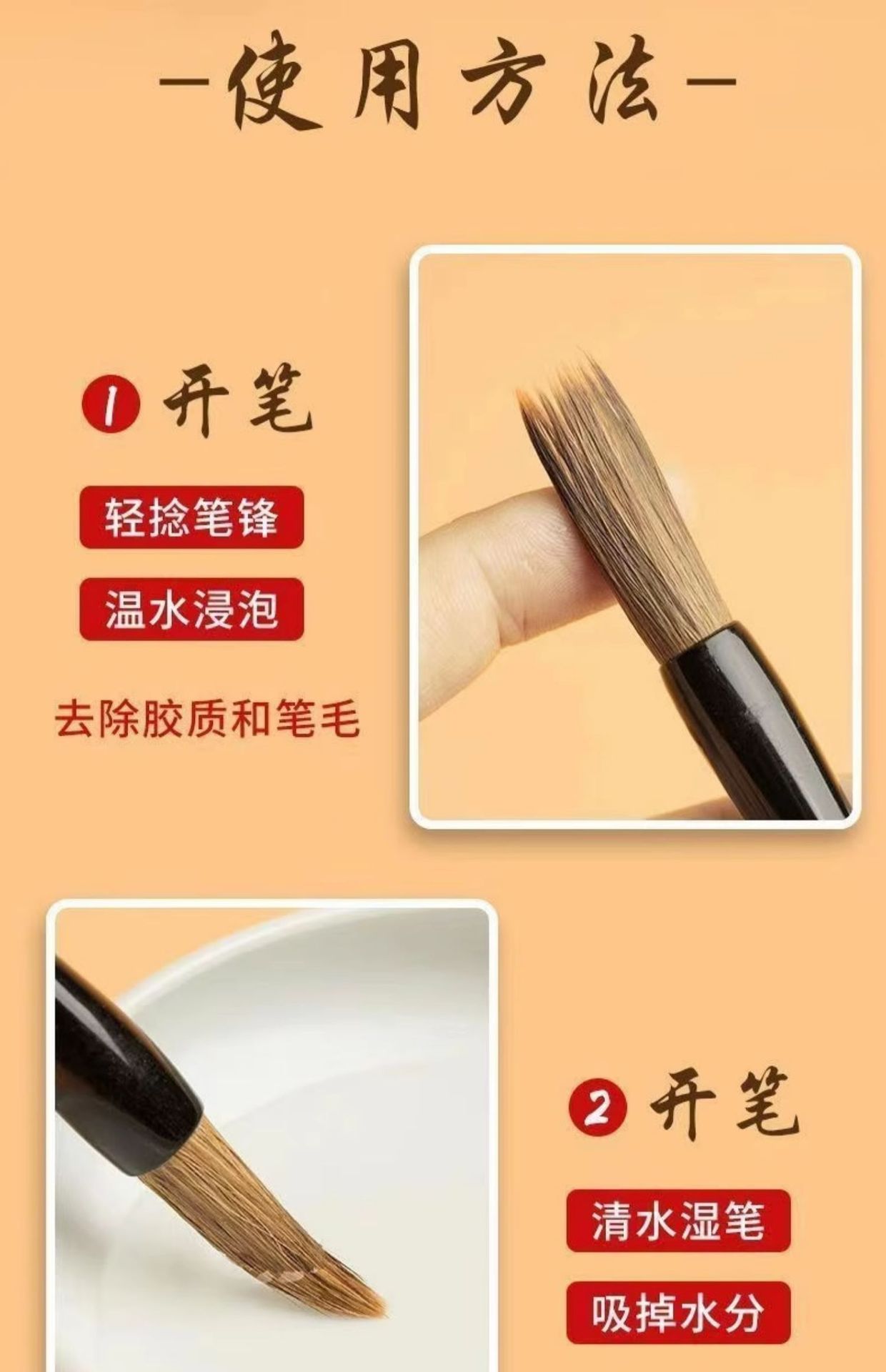 —使用方法—

1 开笔

轻捻笔锋

温水浸泡

去除胶质和笔毛

2 开笔

清水湿笔

吸掉水分