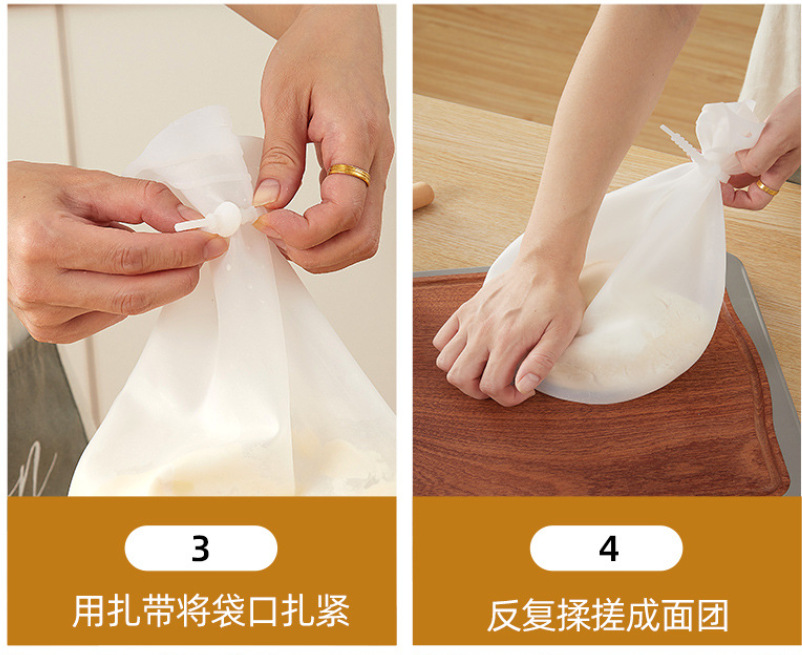 3

用扎带将袋口扎紧

4

反复揉搓成面团