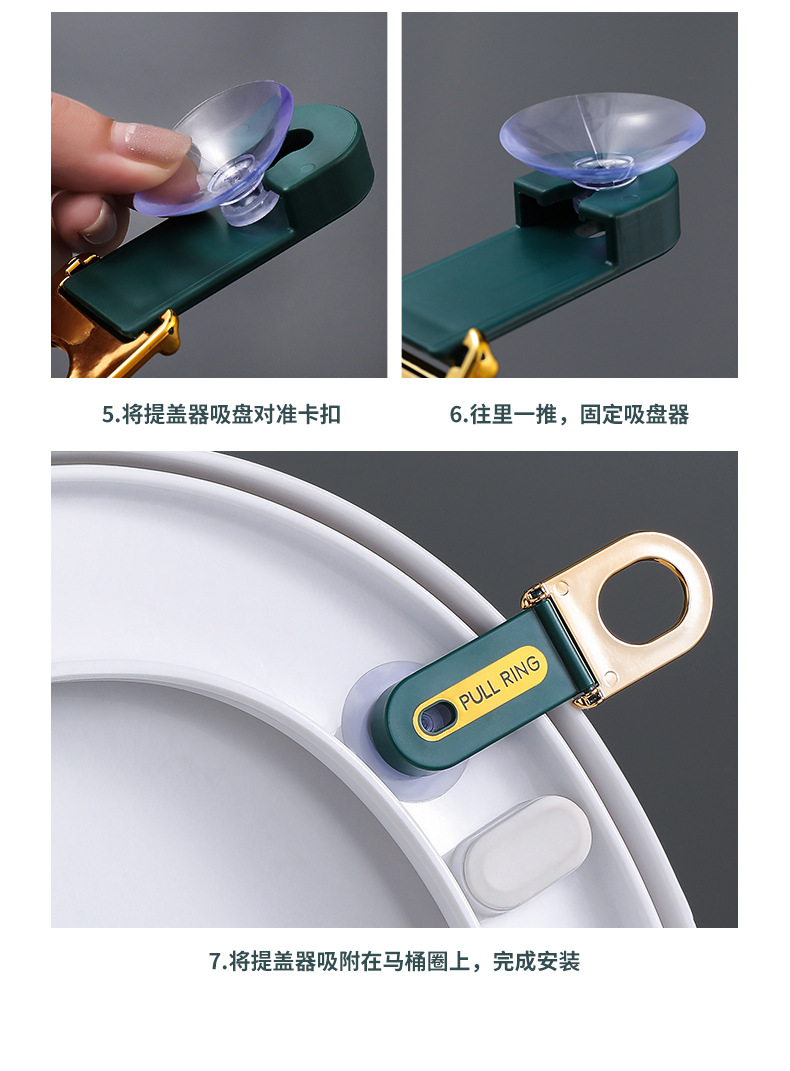 5.将提盖器吸盘对准卡扣

6.往里一推，固定吸盘器

PULL RING

7.将提盖器吸附在马桶圈上，完成安装