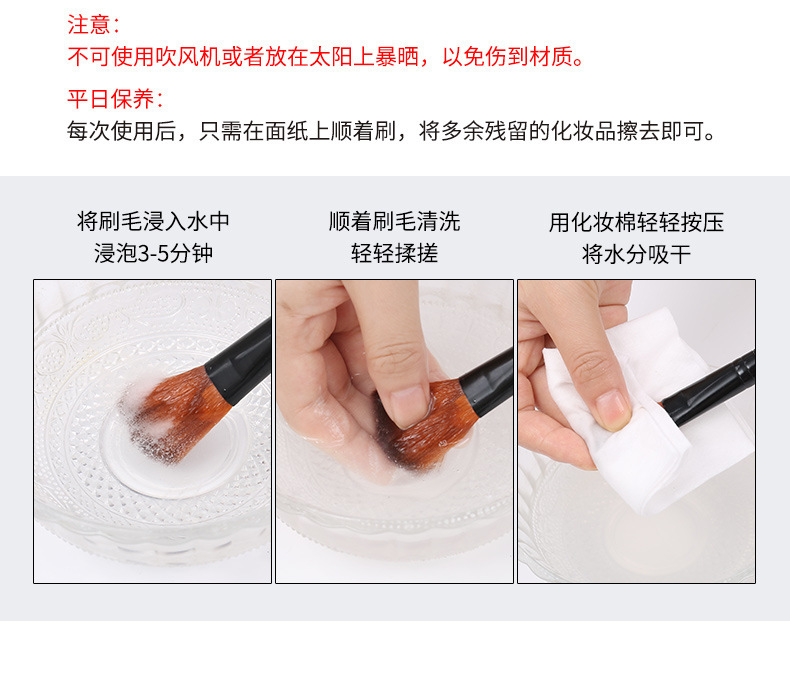 注意：
不可使用吹风机或者放在太阳上暴晒，以免伤到材质。

平日保养：
每次使用后，只需在面纸上顺着刷，将多余残留的化妆品擦去即可。

将刷毛浸入水中
浸泡3-5分钟

顺着刷毛清洗
轻轻揉搓

用化妆棉轻轻按压
将水分吸干