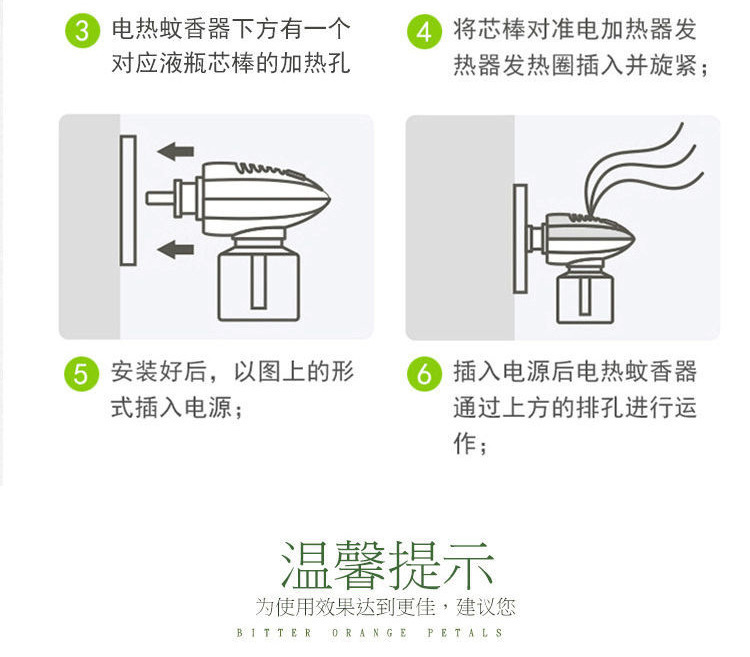 3 电热蚊香器下方有一个对应液瓶芯棒的加热孔

4 将芯棒对准电加热器发热器发热圈插入并旋紧；

5 安装好后，以图上的形式插入电源；

6 插入电源后电热蚊香器通过上方的排孔进行运作；

温馨提示

为使用效果达到更佳，建议您

BITTER ORANGE PETALS