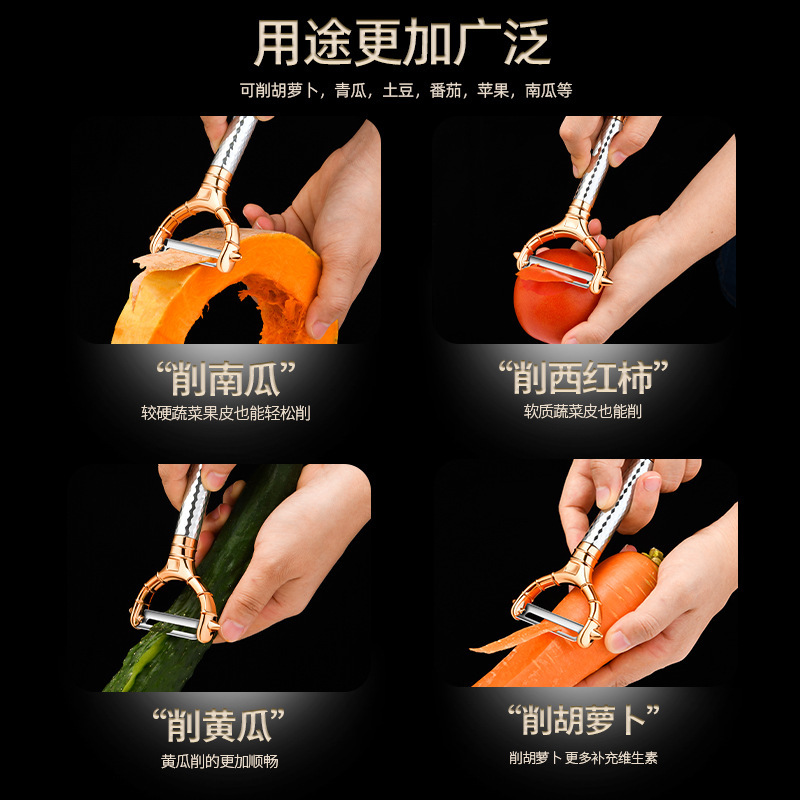 用途更加广泛

可削胡萝卜，青瓜，土豆，番茄，苹果，南瓜等

“削南瓜”

较硬蔬菜果皮也能轻松削

“削西红柿”

软质蔬菜皮也能削

“削黄瓜”

黄瓜削的更加顺畅

“削胡萝卜”

削胡萝卜 更多补充维生素