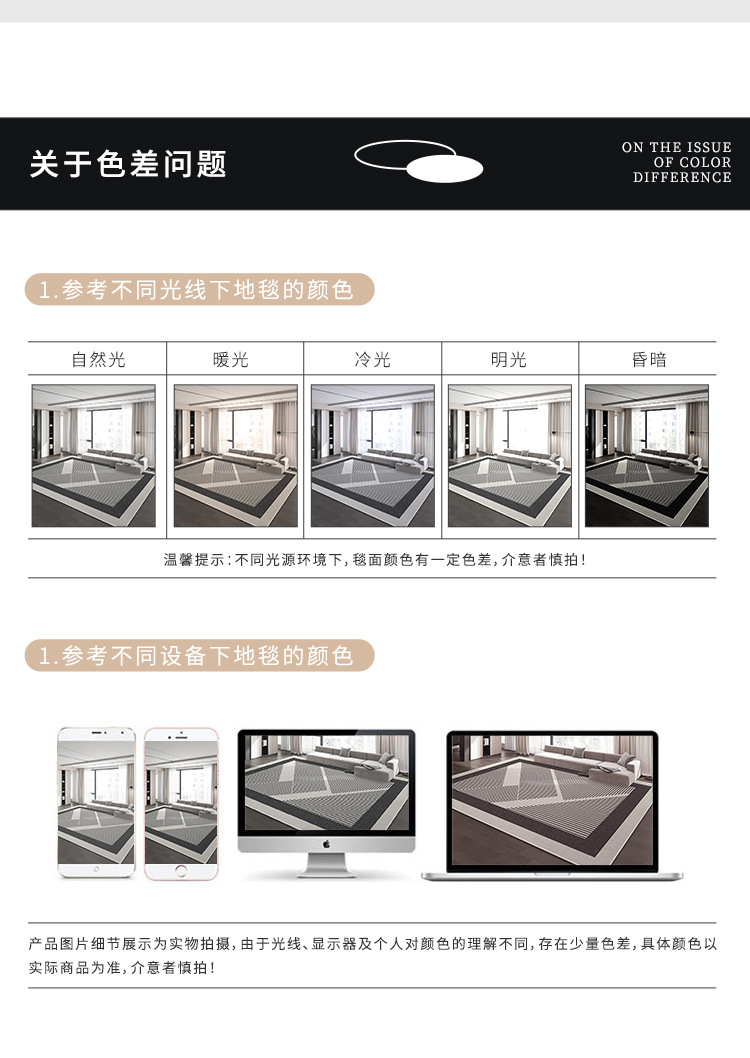 关于色差问题

ON THE ISSUE
OF COLOR
DIFFERENCE

1.参考不同光线下地毯的颜色

| 自然光 | 暖光 | 冷光 | 明光 | 昏暗 |
|---|---|---|---|---|

温馨提示：不同光源环境下，毯面颜色有一定色差，介意者慎拍！

1.参考不同设备下地毯的颜色

产品图片细节展示为实物拍摄，由于光线、显示器及个人对颜色的理解不同，存在少量色差，具体颜色以实际商品为准，介意者慎拍！