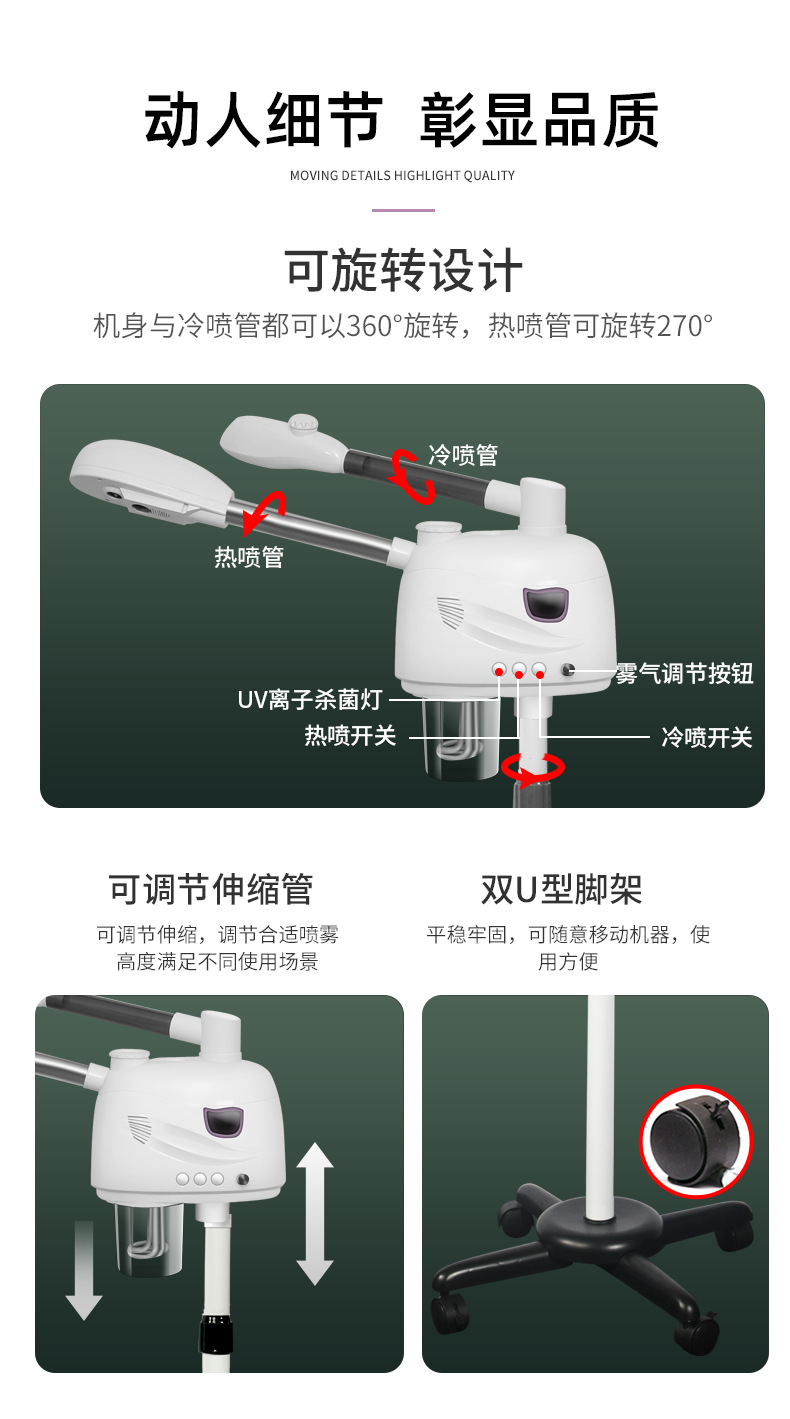 动人细节 彰显品质

MOVING DETAILS HIGHLIGHT QUALITY

可旋转设计

机身与冷喷管都可以360°旋转，热喷管可旋转270°

冷喷管

热喷管

雾气调节按钮

UV离子杀菌灯

热喷开关

冷喷开关

可调节伸缩管

可调节伸缩，调节合适喷雾高度满足不同使用场景

双U型脚架

平稳牢固，可随意移动机器，使用方便