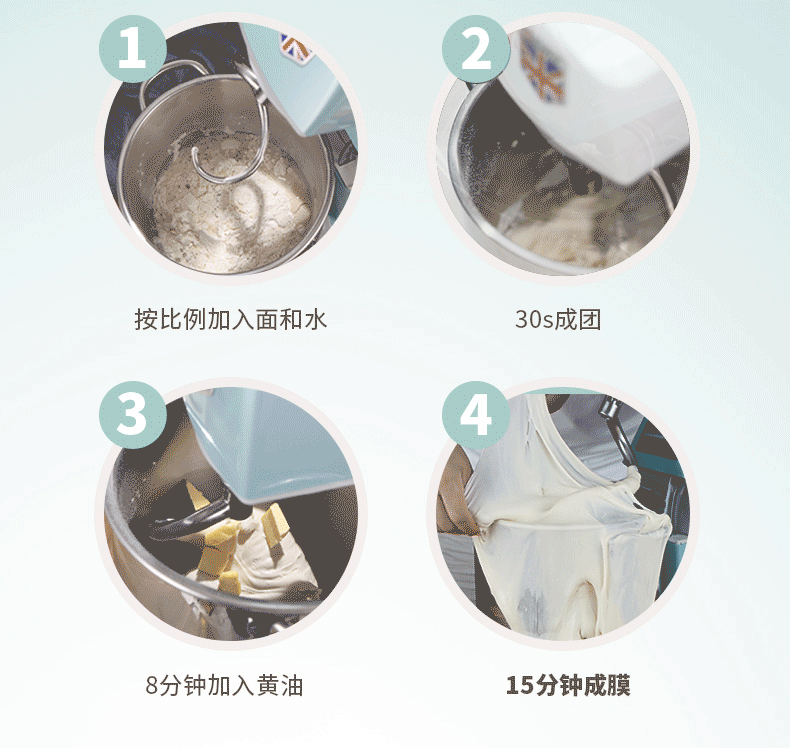 1

按比例加入面和水

2

30s成团

3

8分钟加入黄油

4

15分钟成膜