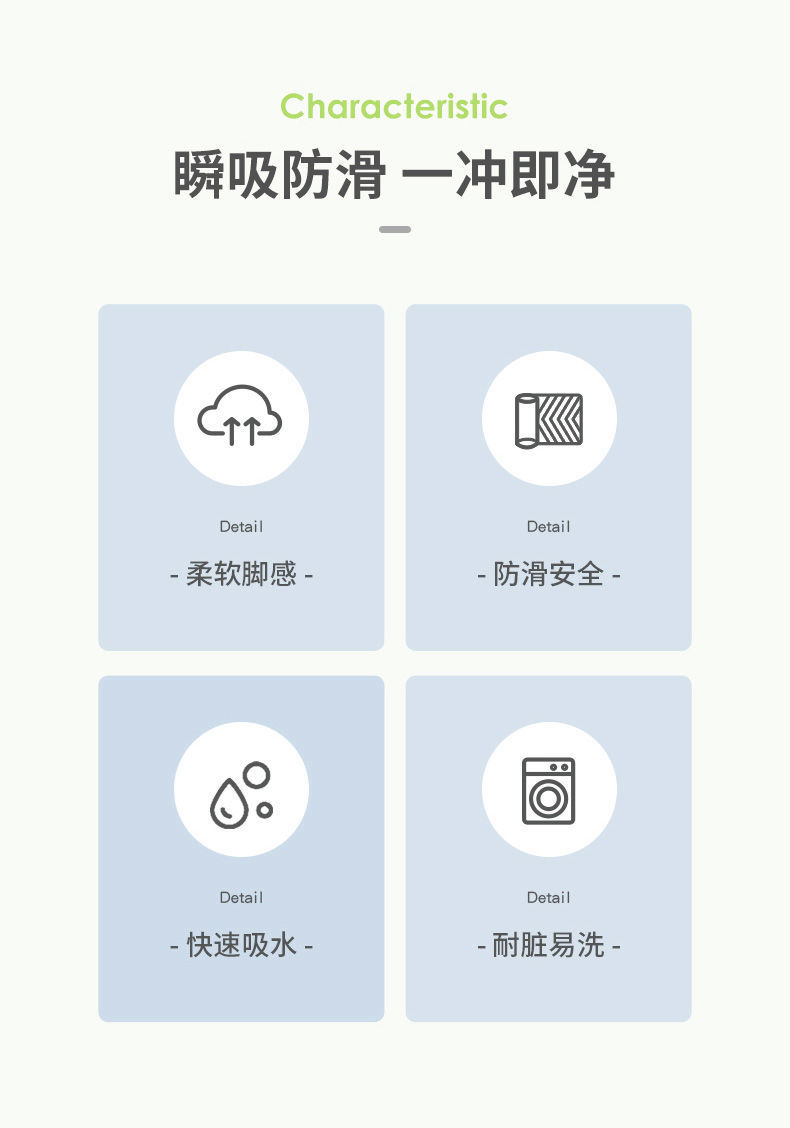 Characteristic

瞬吸防滑 一冲即净

Detail

- 柔软脚感 -

Detail

- 防滑安全 -

Detail

- 快速吸水 -

Detail

- 耐脏易洗 -