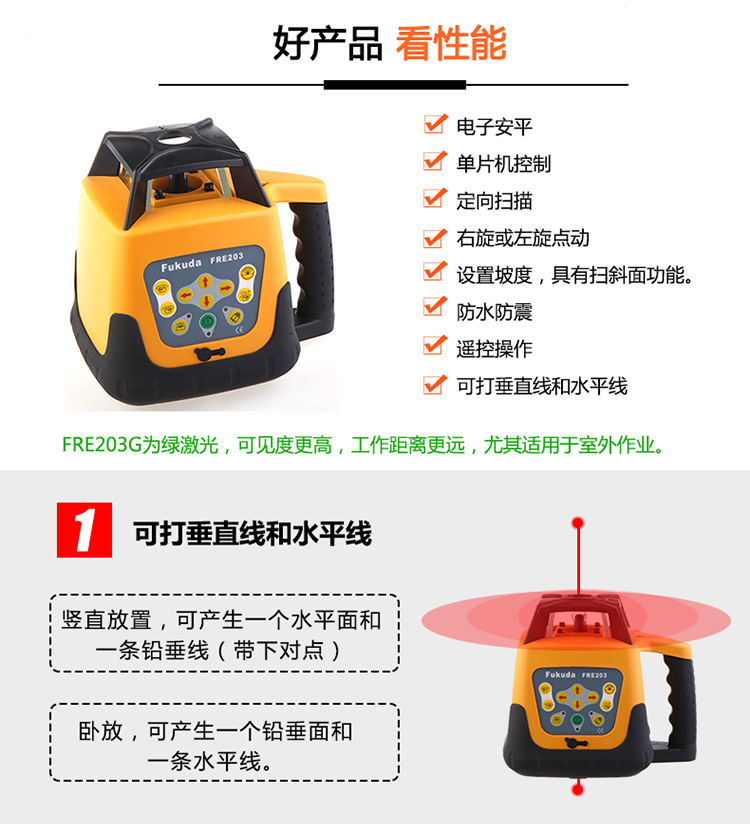 好产品 看性能

Fukuda FRE203

电子安平
单片机控制
定向扫描
右旋或左旋点动
设置坡度，具有扫斜面功能。
防水防震
遥控操作
可打垂直线和水平线

FRE203G为绿激光，可见度更高，工作距离更远，尤其适用于室外作业。

1 可打垂直线和水平线

竖直放置，可产生一个水平面和一条铅垂线（带下对点）

卧放，可产生一个铅垂面和一条水平线。

Fukuda FRE203