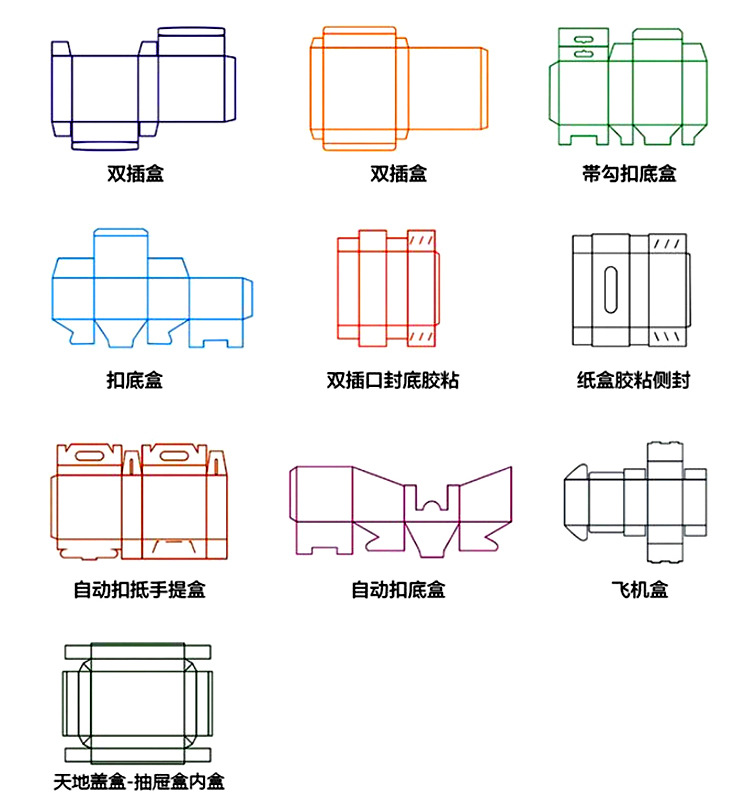 双插盒

双插盒

带勾扣底盒

扣底盒

双插口封底胶粘

纸盒胶粘侧封

自动扣抵手提盒

自动扣底盒

飞机盒

天地盖盒-抽屉盒内盒