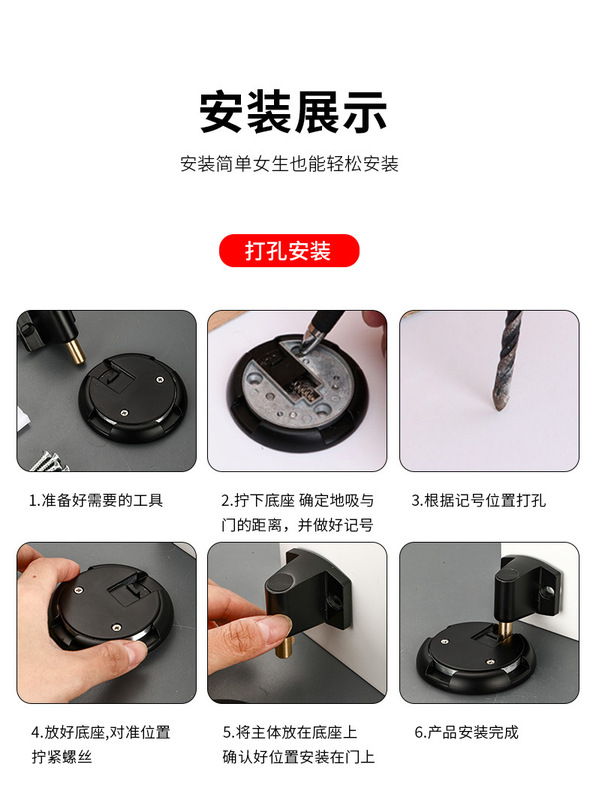 安装展示

安装简单女生也能轻松安装

打孔安装

1.准备好需要的工具

2.拧下底座 确定地吸与门的距离，并做好记号

3.根据记号位置打孔

4.放好底座,对准位置拧紧螺丝

5.将主体放在底座上确认好位置安装在门上

6.产品安装完成