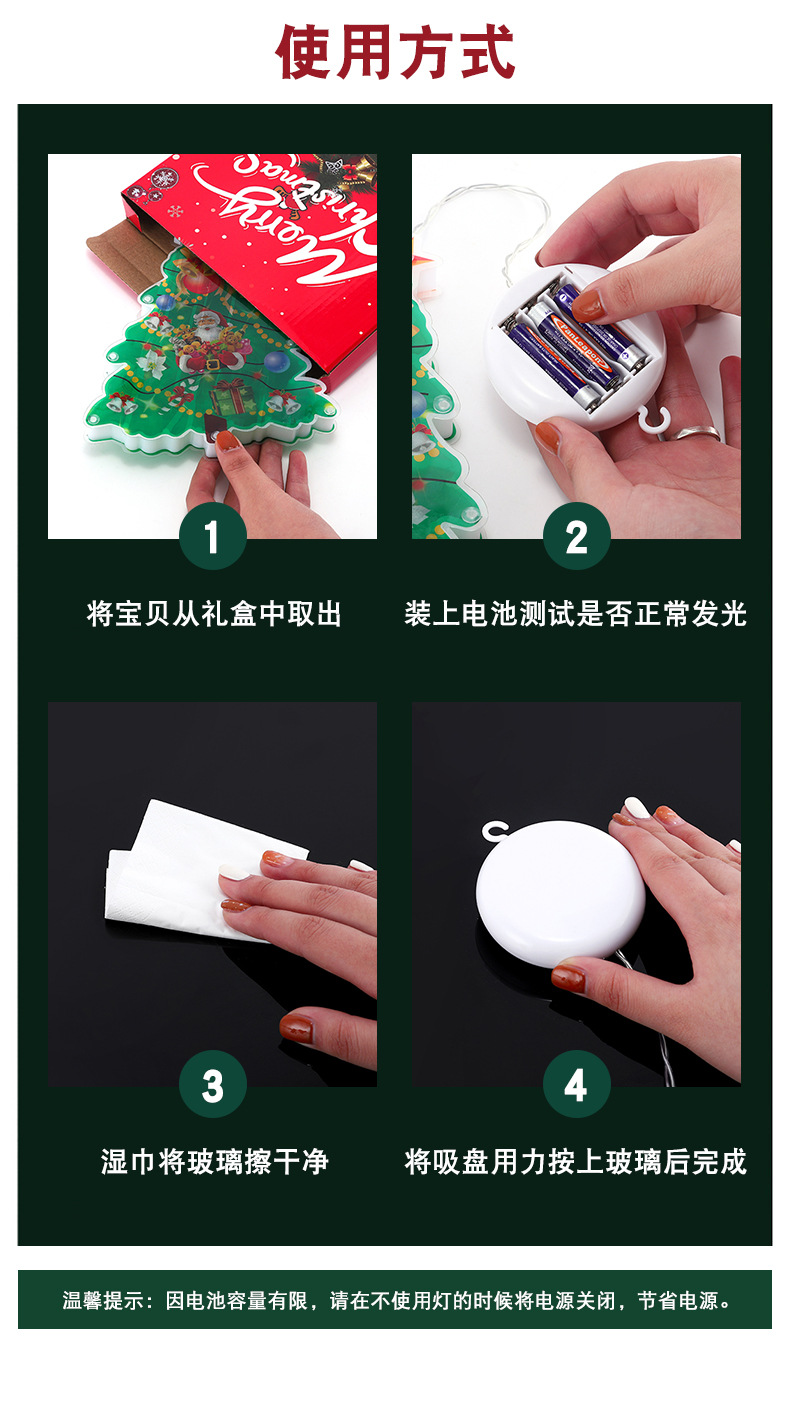 使用方式

Merry Christmas

1

将宝贝从礼盒中取出

2

装上电池测试是否正常发光

3

湿巾将玻璃擦干净

4

将吸盘用力按上玻璃后完成

温馨提示：因电池容量有限，请在不使用灯的时候将电源关闭，节省电源。