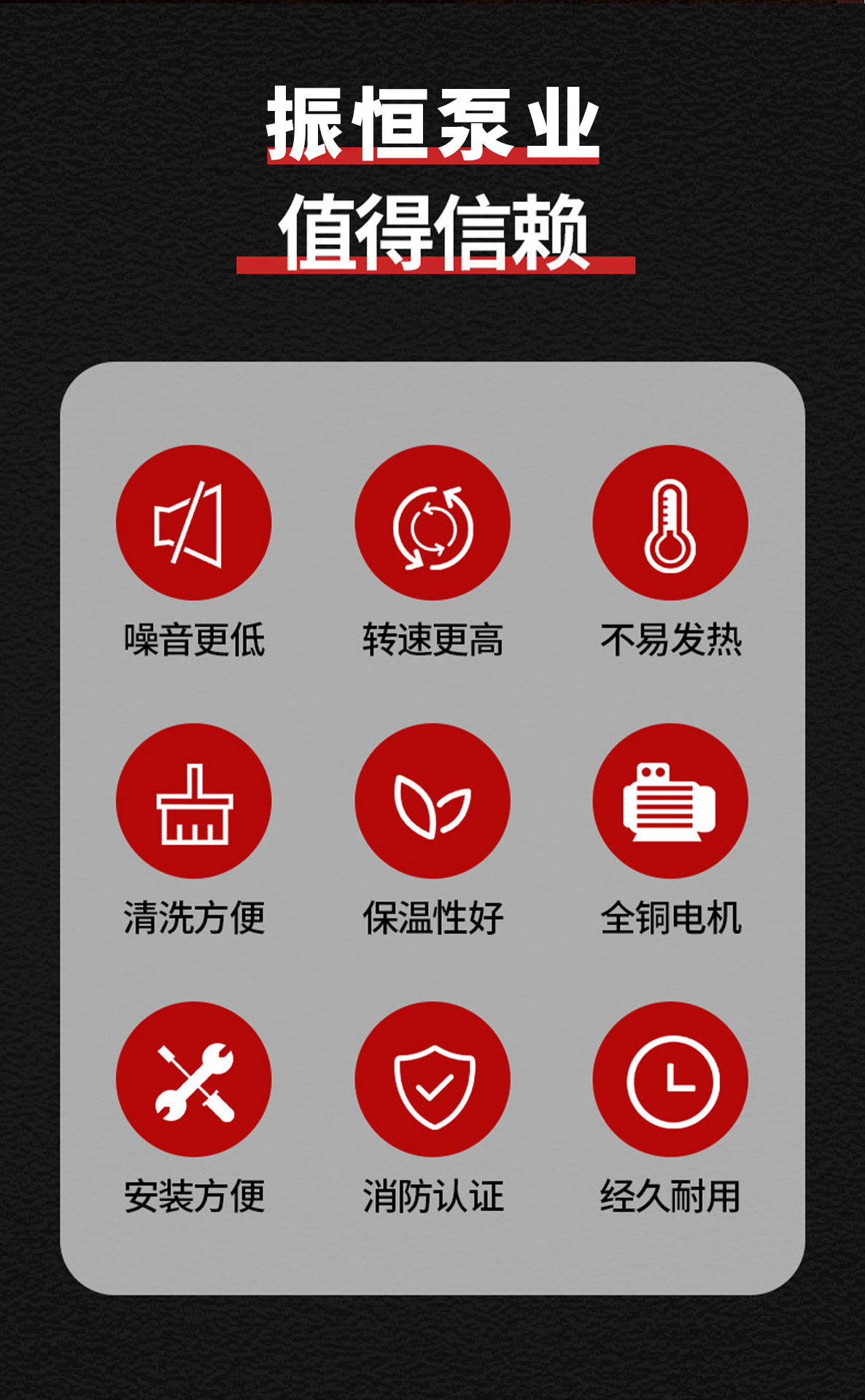 振恒泵业
值得信赖

噪音更低

转速更高

不易发热

清洗方便

保温性好

全铜电机

安装方便

消防认证

经久耐用