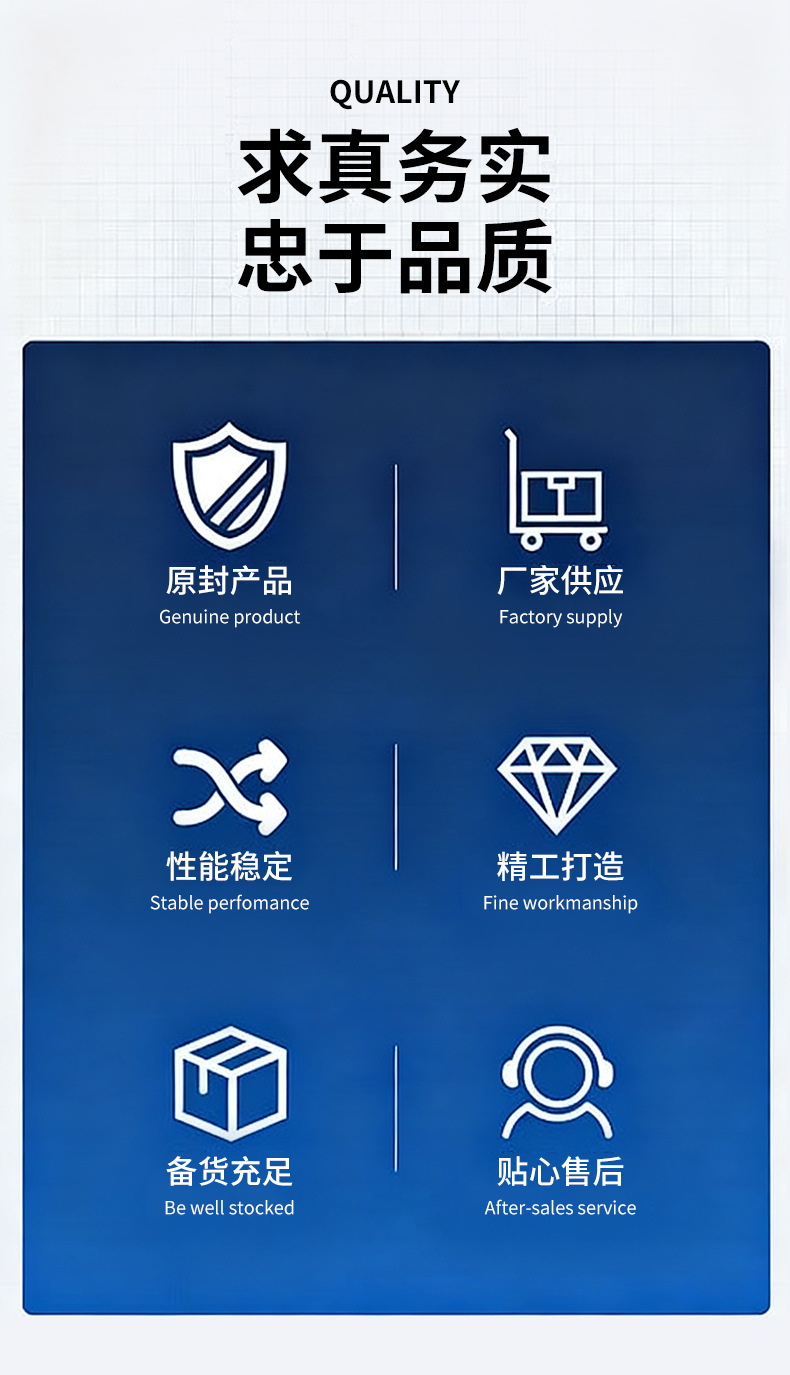 QUALITY

求真务实
忠于品质

原封产品
Genuine product

厂家供应
Factory supply

性能稳定
Stable perfomance

精工打造
Fine workmanship

备货充足
Be well stocked

贴心售后
After-sales service