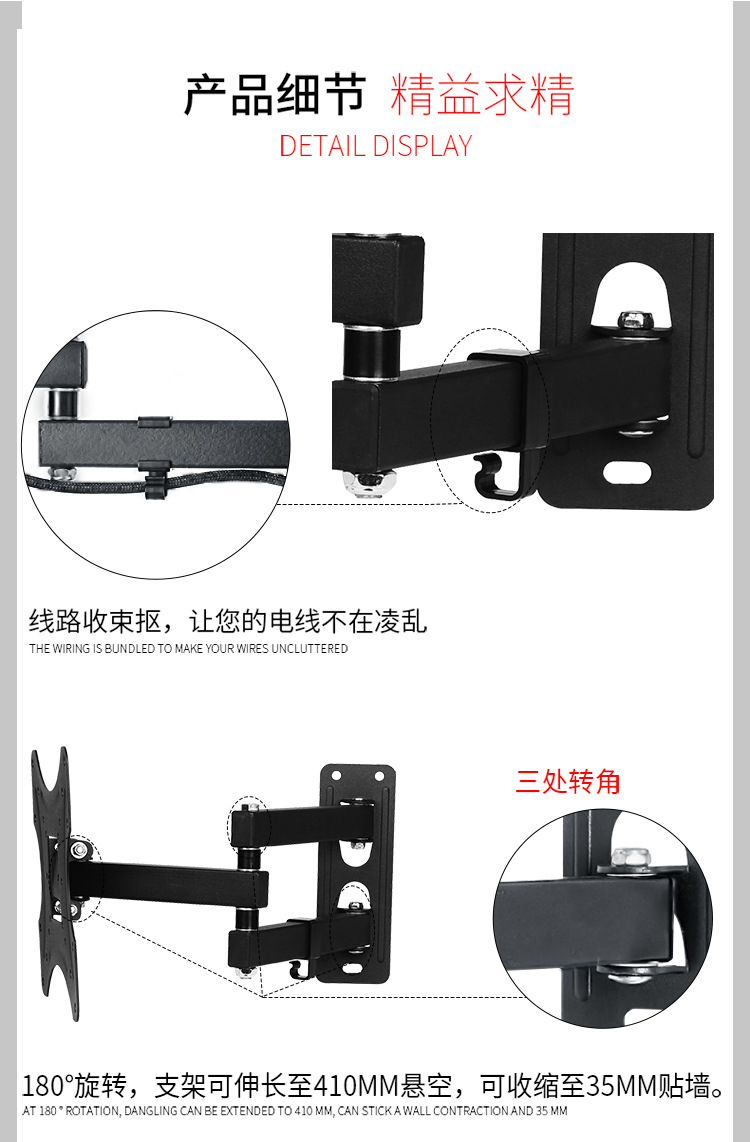 产品细节 精益求精

DETAIL DISPLAY

线路收束抠，让您的电线不在凌乱

THE WIRING IS BUNDLED TO MAKE YOUR WIRES UNCLUTTERED

三处转角

180°旋转，支架可伸长至410MM悬空，可收缩至35MM贴墙。

AT 180 ° ROTATION, DANGLING CAN BE EXTENDED TO 410 MM, CAN STICK A WALL CONTRACTION AND 35 MM