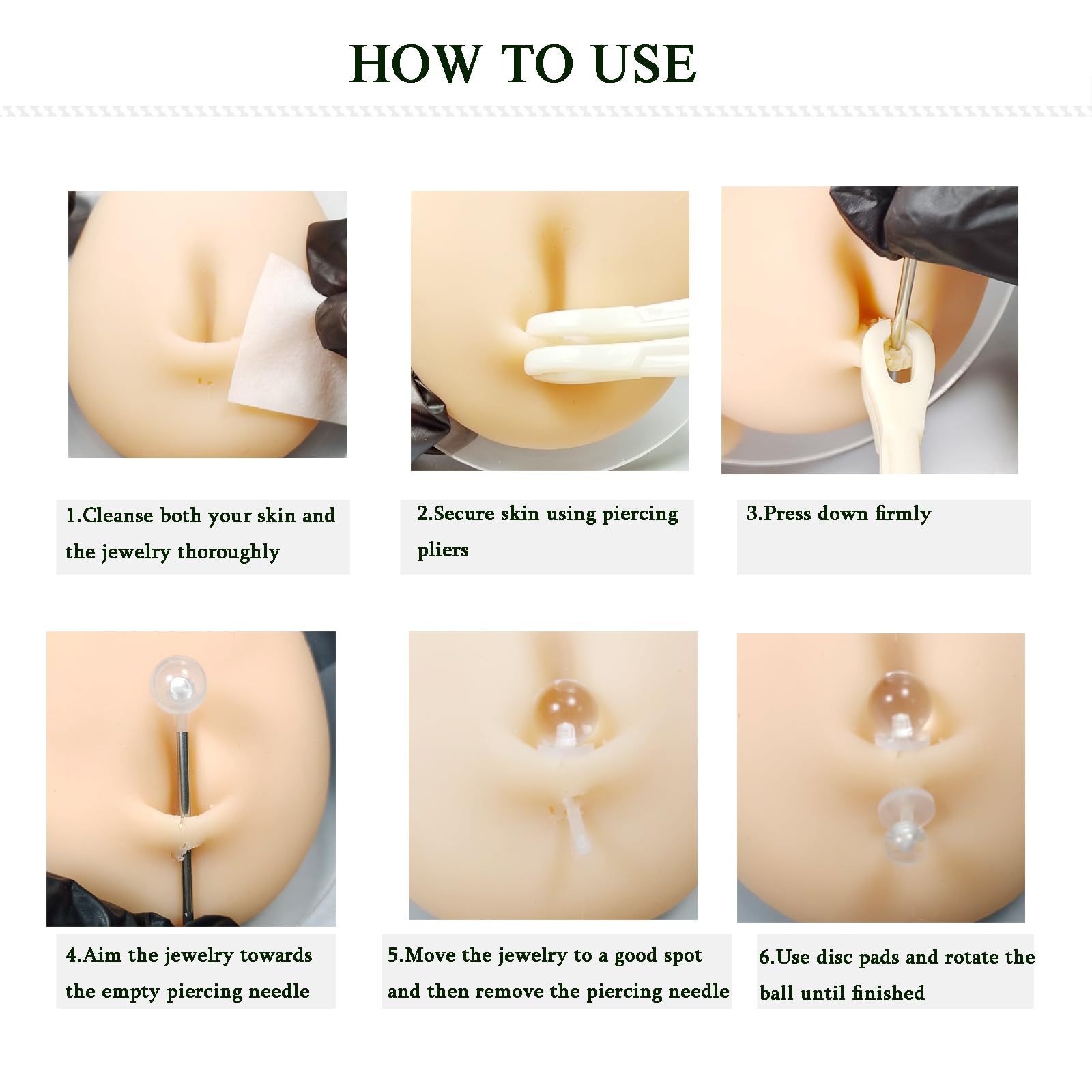 HOW TO USE

1.Cleanse both your skin and the jewelry thoroughly

2.Secure skin using piercing pliers

3.Press down firmly

4.Aim the jewelry towards the empty piercing needle

5.Move the jewelry to a good spot and then remove the piercing needle

6.Use disc pads and rotate the ball until finished