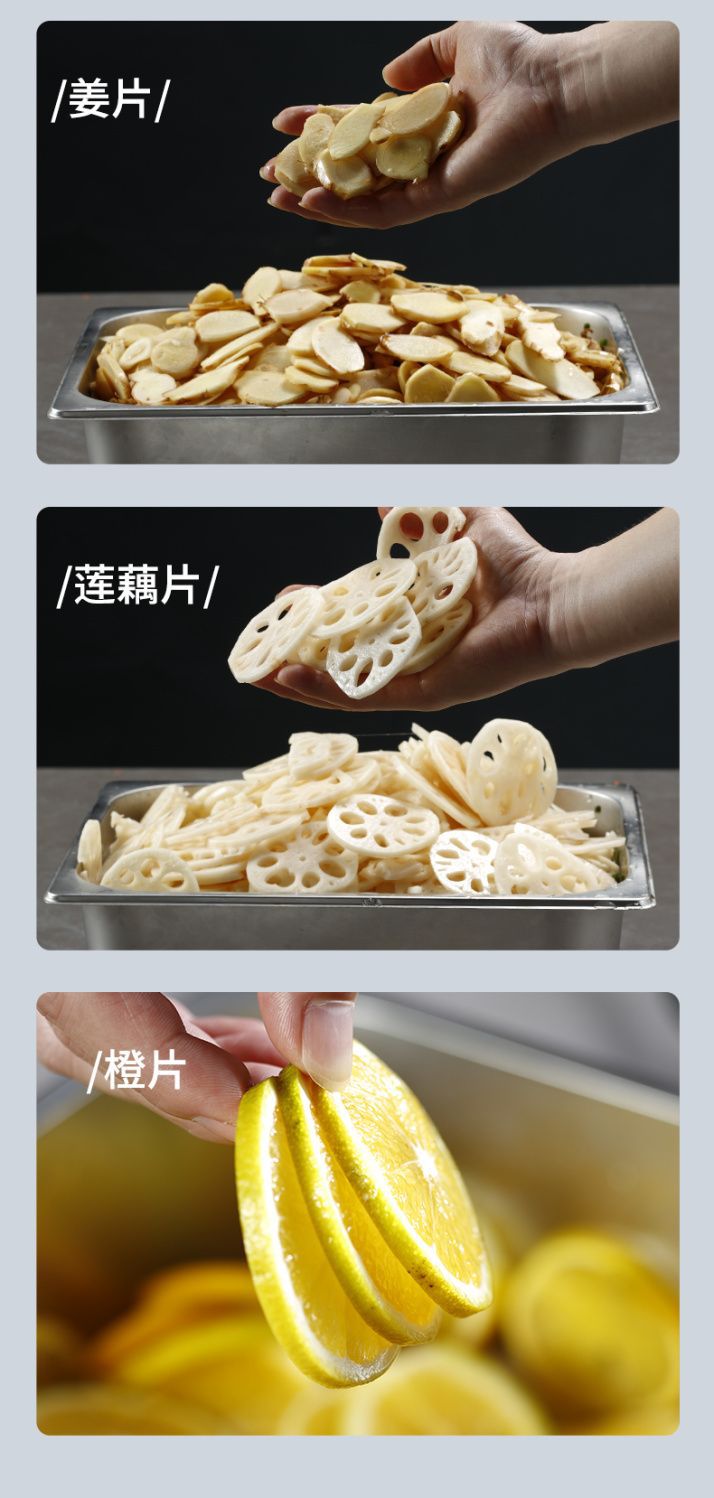 /姜片/

/莲藕片/

/橙片