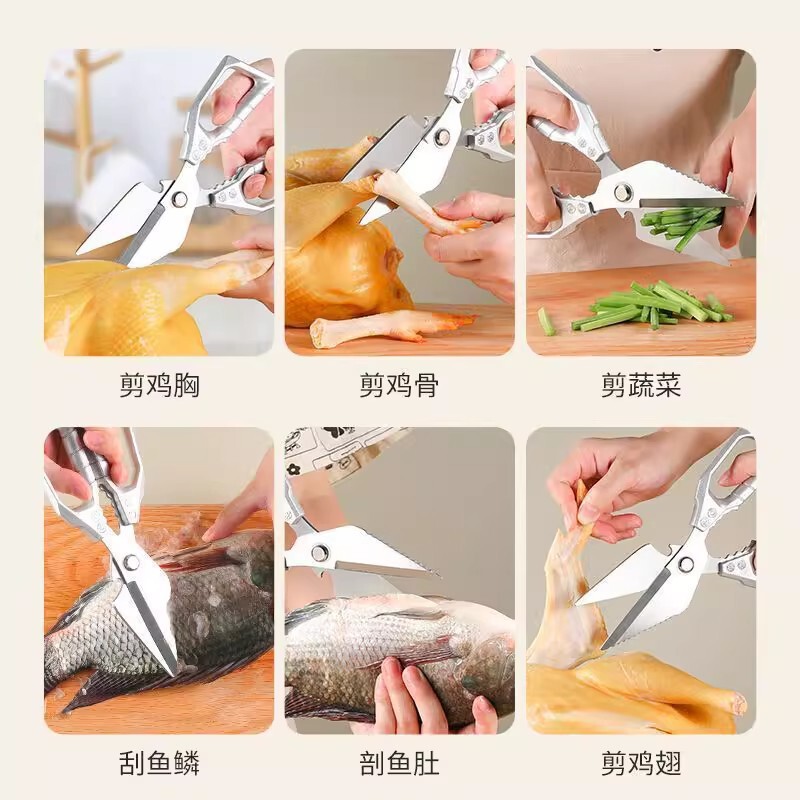 剪鸡胸

剪鸡骨

剪蔬菜

刮鱼鳞

剖鱼肚

剪鸡翅