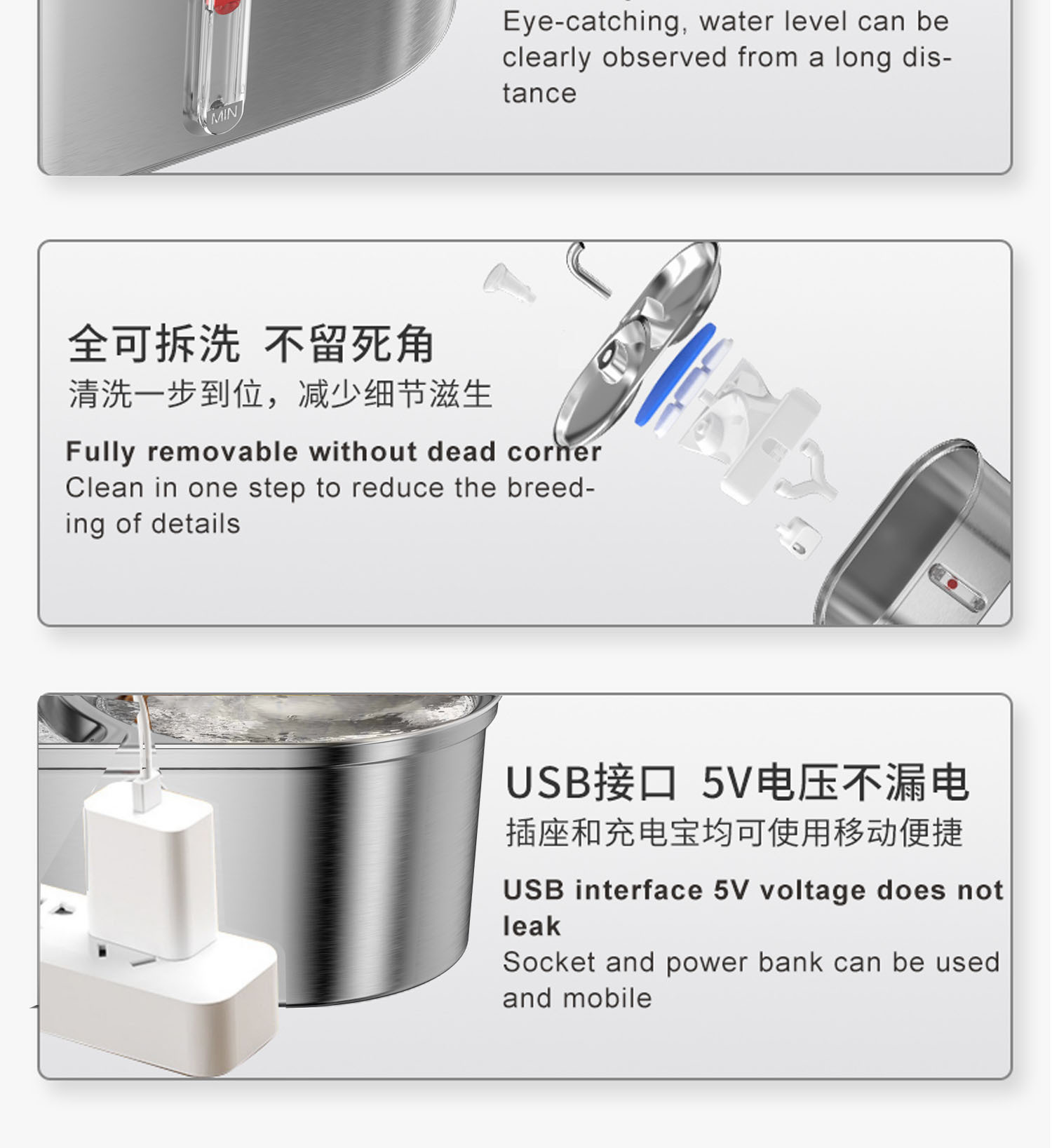 MIN

Eye-catching, water level can be clearly observed from a long distance

全可拆洗 不留死角
清洗一步到位，减少细节滋生

Fully removable without dead corner
Clean in one step to reduce the breeding of details

USB接口 5V电压不漏电
插座和充电宝均可使用移动便捷

USB interface 5V voltage does not leak
Socket and power bank can be used and mobile