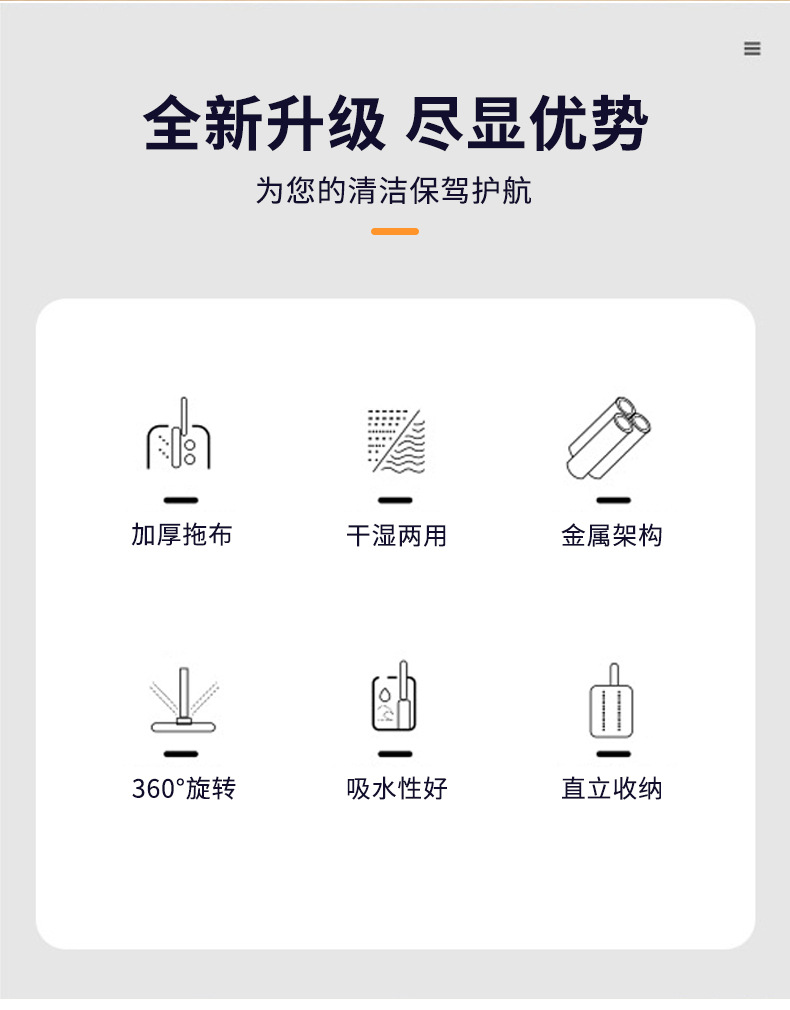 全新升级 尽显优势

为您的清洁保驾护航

加厚拖布

干湿两用

金属架构

360°旋转

吸水性好

直立收纳