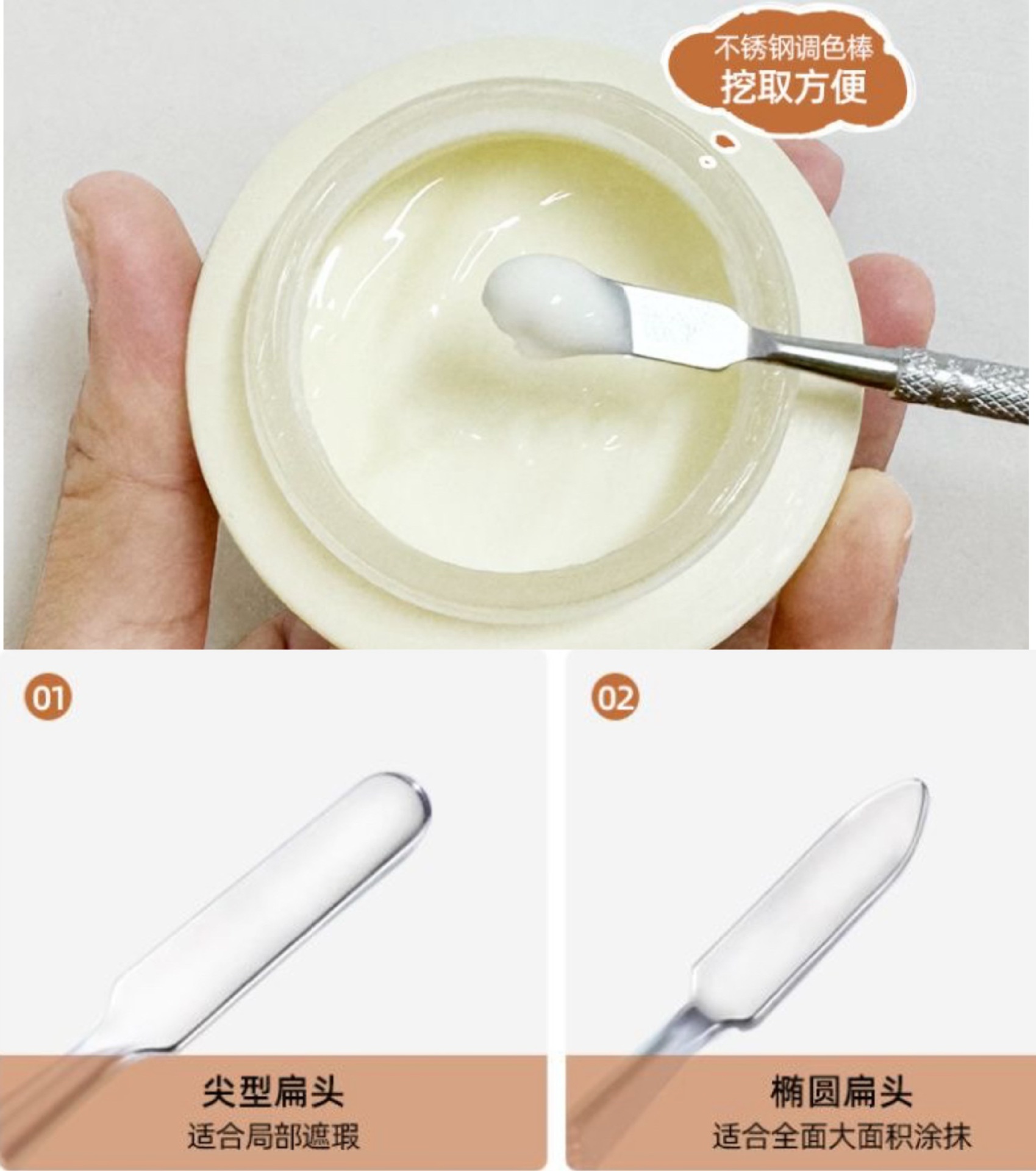 不锈钢调色棒
挖取方便

01

尖型扁头
适合局部遮瑕

02

椭圆扁头
适合全面大面积涂抹