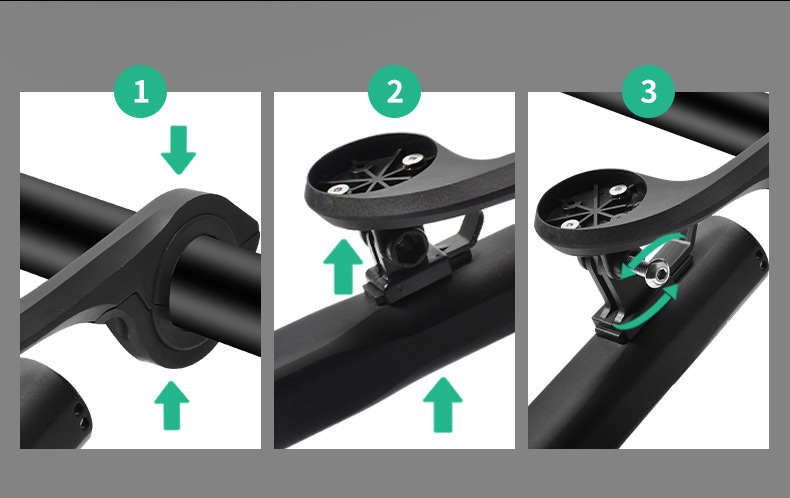 1

2

3