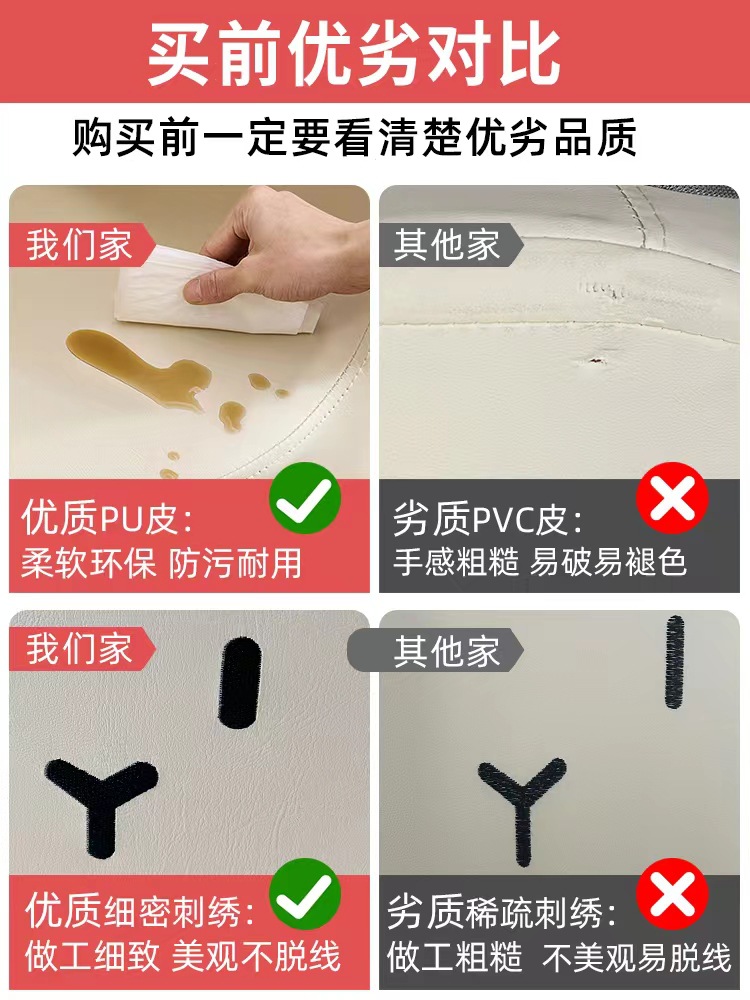 买前优劣对比

购买前一定要看清楚优劣品质

我们家

优质PU皮：
柔软环保 防污耐用

其他家

劣质PVC皮：
手感粗糙 易破易褪色

我们家

优质细密刺绣：
做工细致 美观不脱线

其他家

劣质稀疏刺绣：
做工粗糙 不美观易脱线