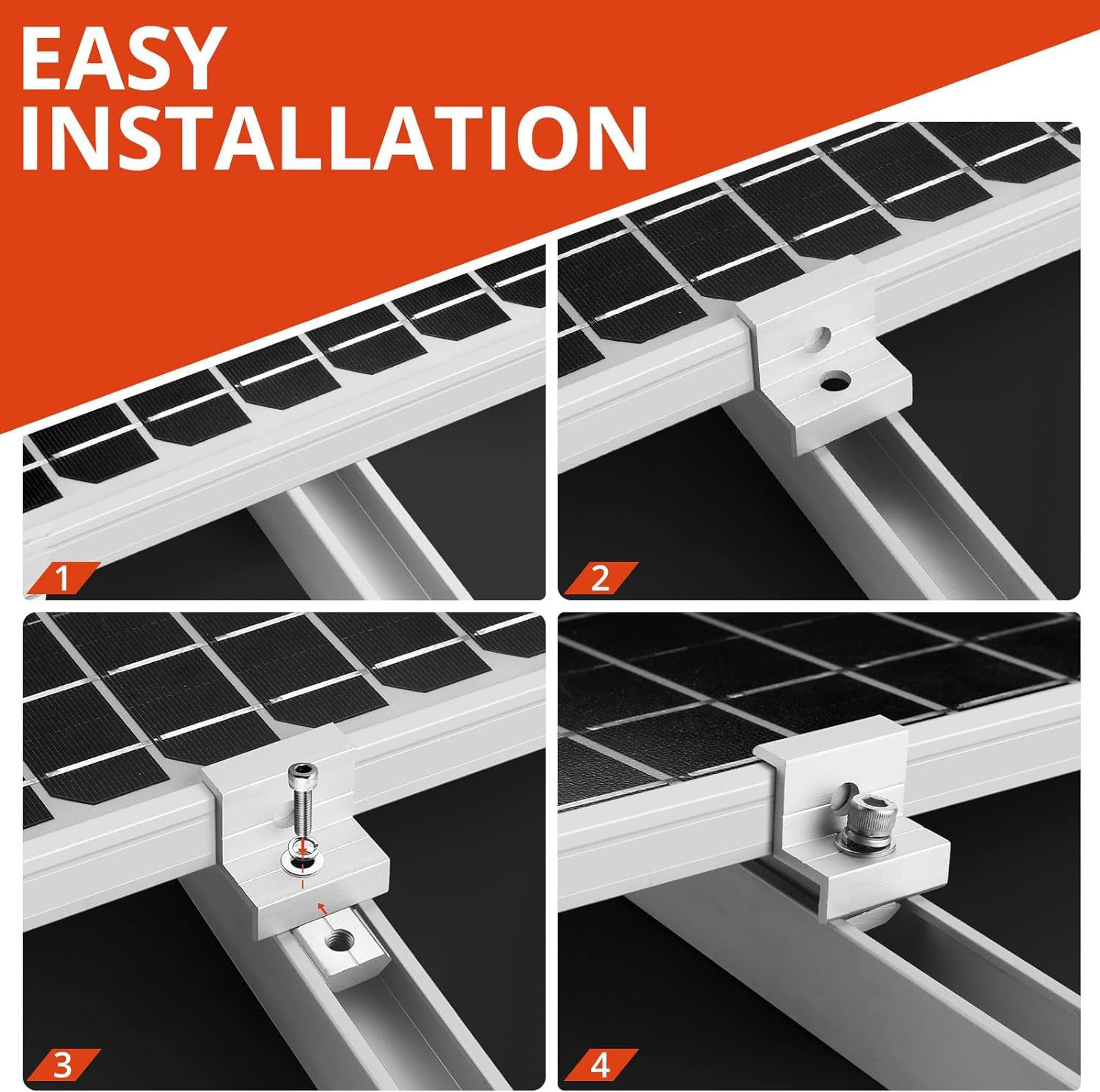 EASY INSTALLATION

1

2

3

4