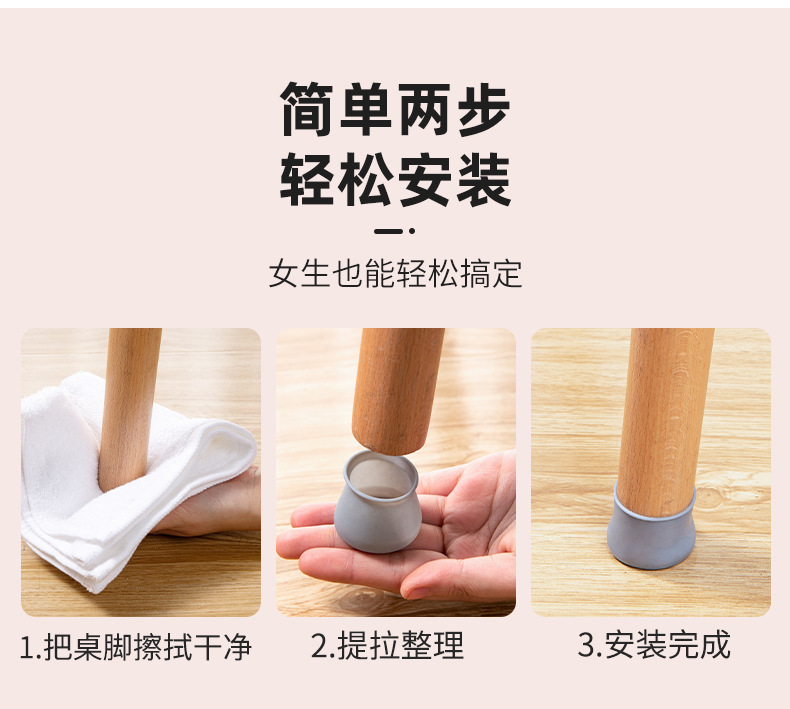 简单两步
轻松安装

女生也能轻松搞定

1.把桌脚擦拭干净

2.提拉整理

3.安装完成